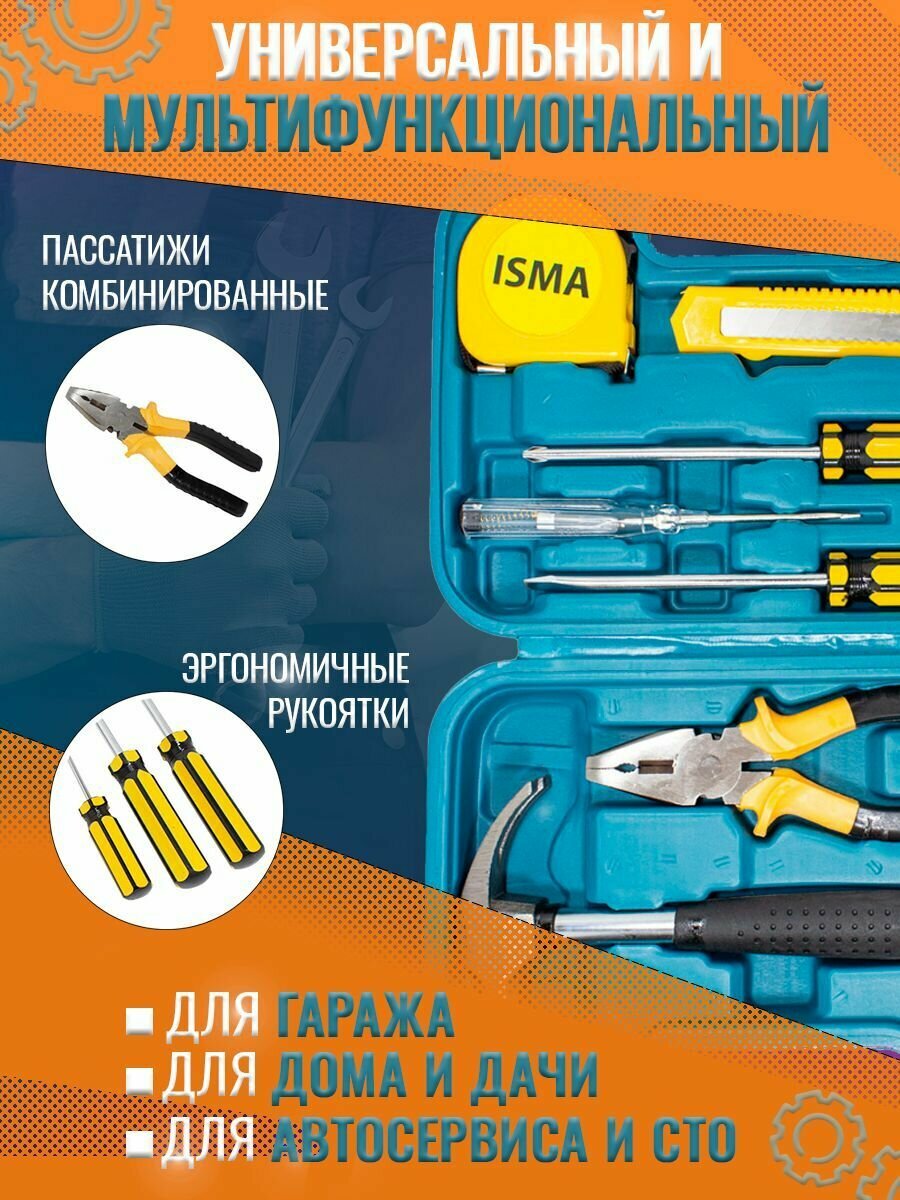 УНИВЕРСАЛЬНЫЙ И МУЛЬТИФУНКЦИОНАЛЬНЫЙ

ПАССАТИЖИ КОМБИНИРОВАННЫЕ

ISMA

ЭРГОНОМИЧНЫЕ РУКОЯТКИ

ДЛЯ ГАРАЖА
ДЛЯ ДОМА И ДАЧИ
ДЛЯ АВТОСЕРВИСА И СТО