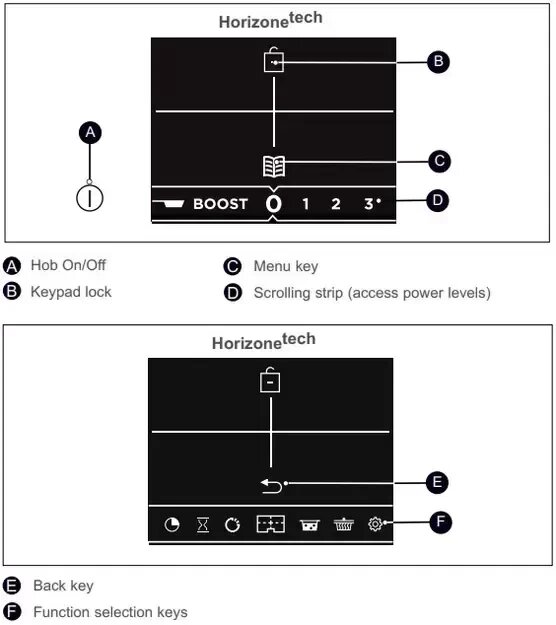 Horizone$^{tech}$

B

A

C

BOOST 0 1 2 3•

D

A Hob On/Off

B Keypad lock

C Menu key

D Scrolling strip (access power levels)

Horizone$^{tech}$

E

F

E Back key

F Function selection keys