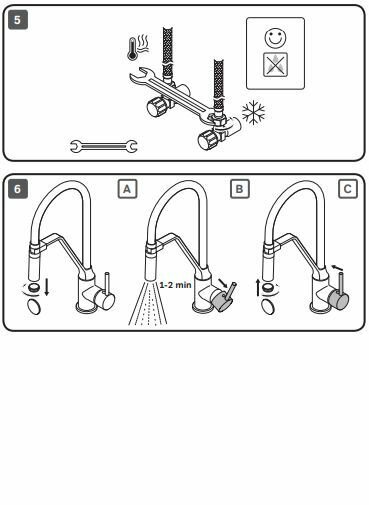 5

6

A

B

C

1-2 min