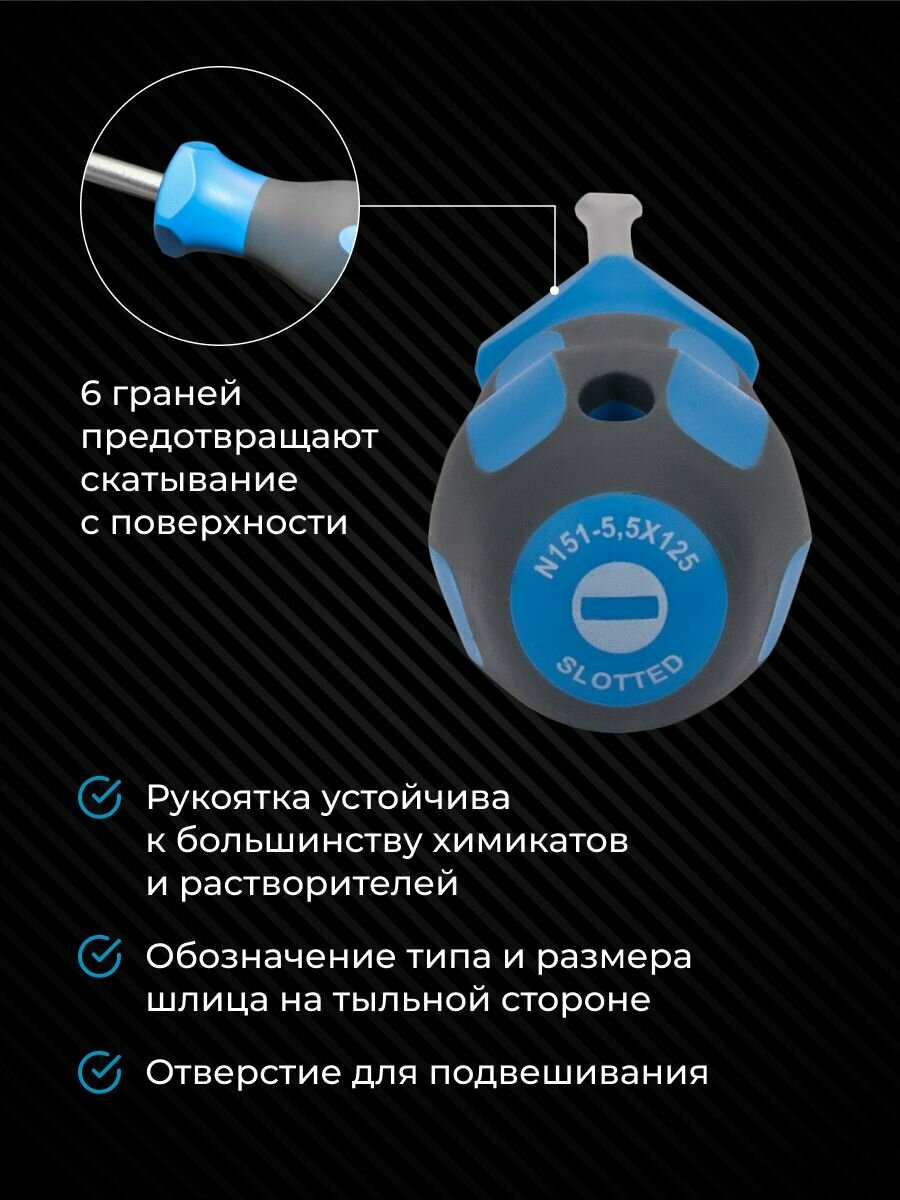 6 граней предотвращают скатывание с поверхности

N151-5,5X125

SLOTTED

Рукоятка устойчива к большинству химикатов и растворителей

Обозначение типа и размера шлица на тыльной стороне

Отверстие для подвешивания