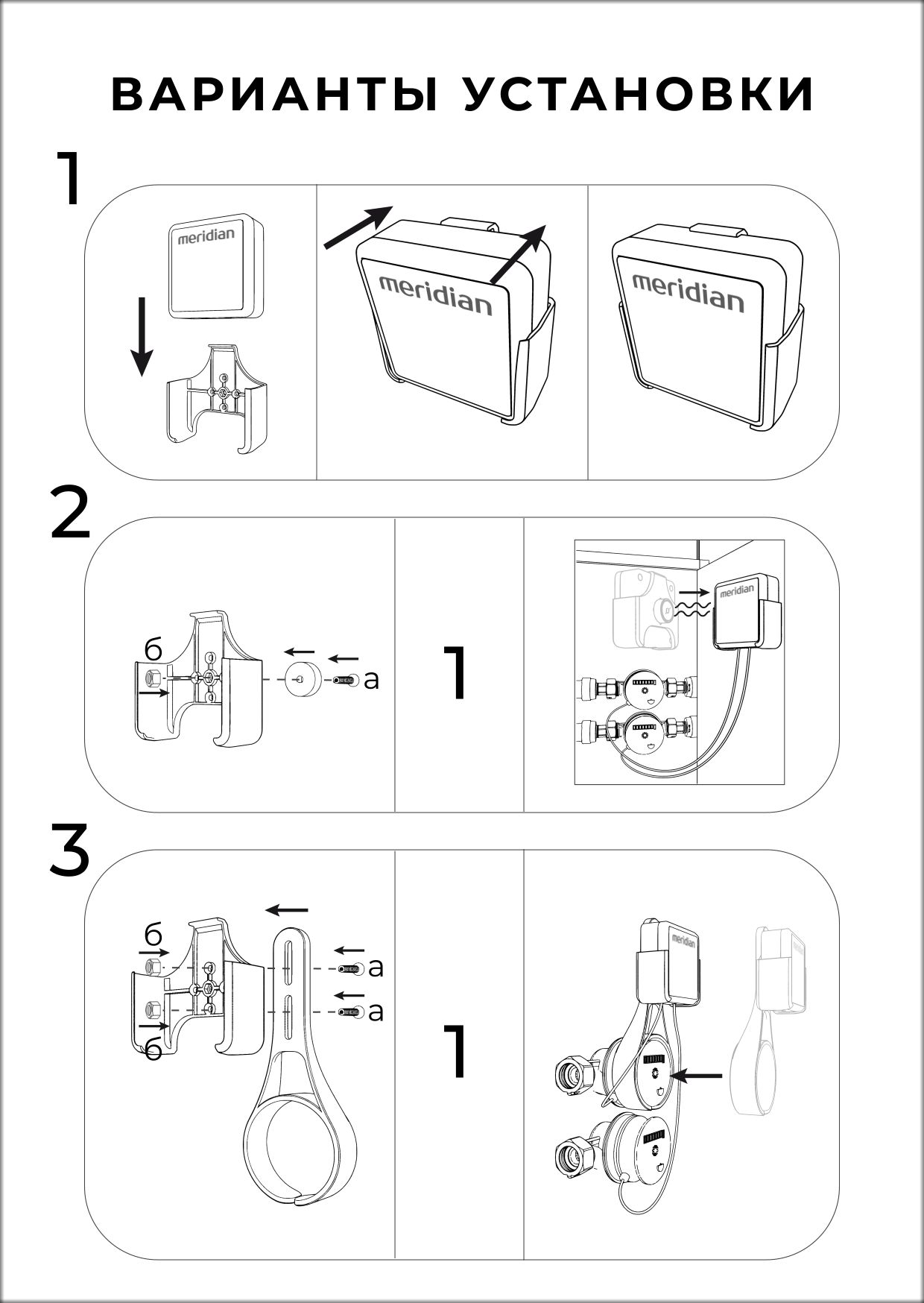 ВАРИАНТЫ УСТАНОВКИ

1

meridian

meridian

meridian

2

б

а

1

meridian

3

б

а

а

б

1

meridian