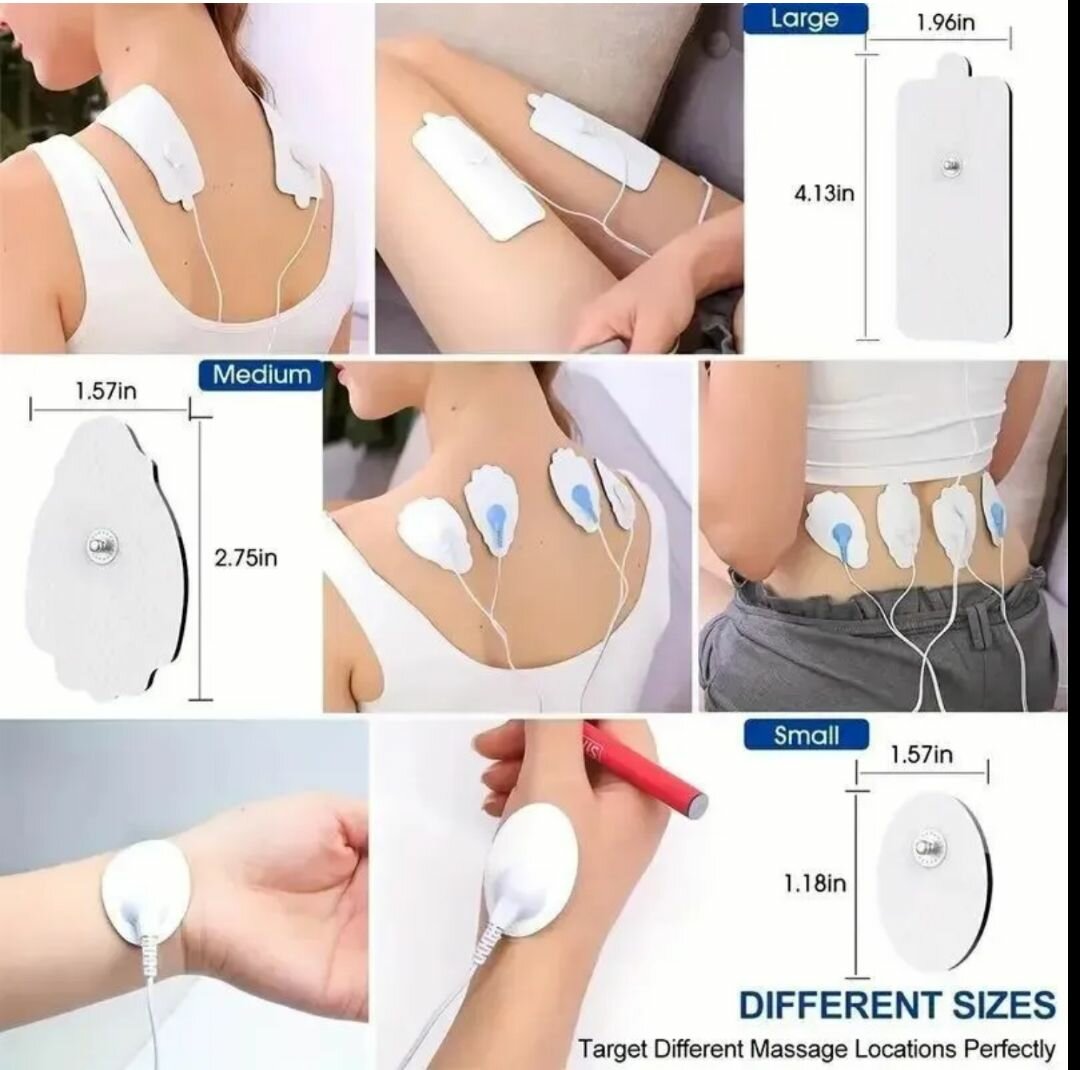 Large
1.96in
4.13in

Medium
1.57in
2.75in

Small
1.57in
1.18in

DIFFERENT SIZES
Target Different Massage Locations Perfectly