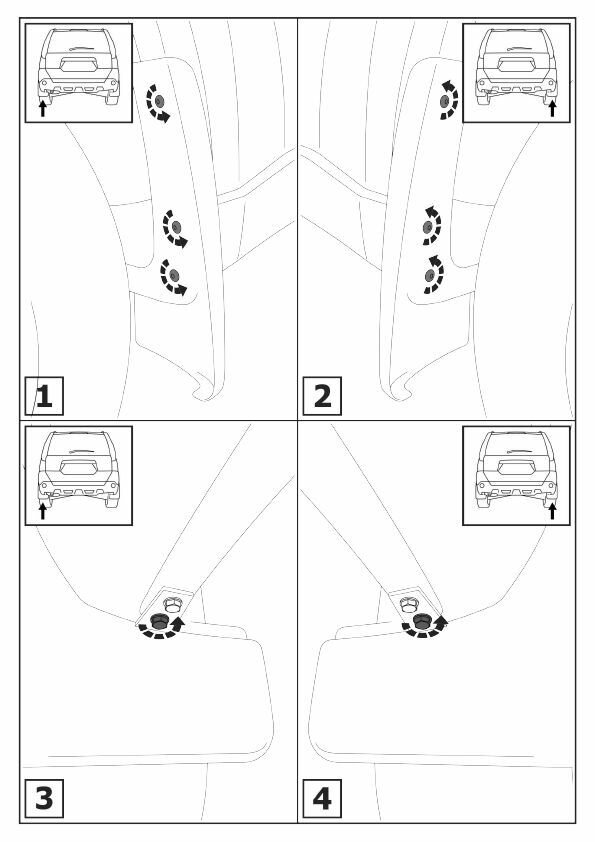 1

2

3

4