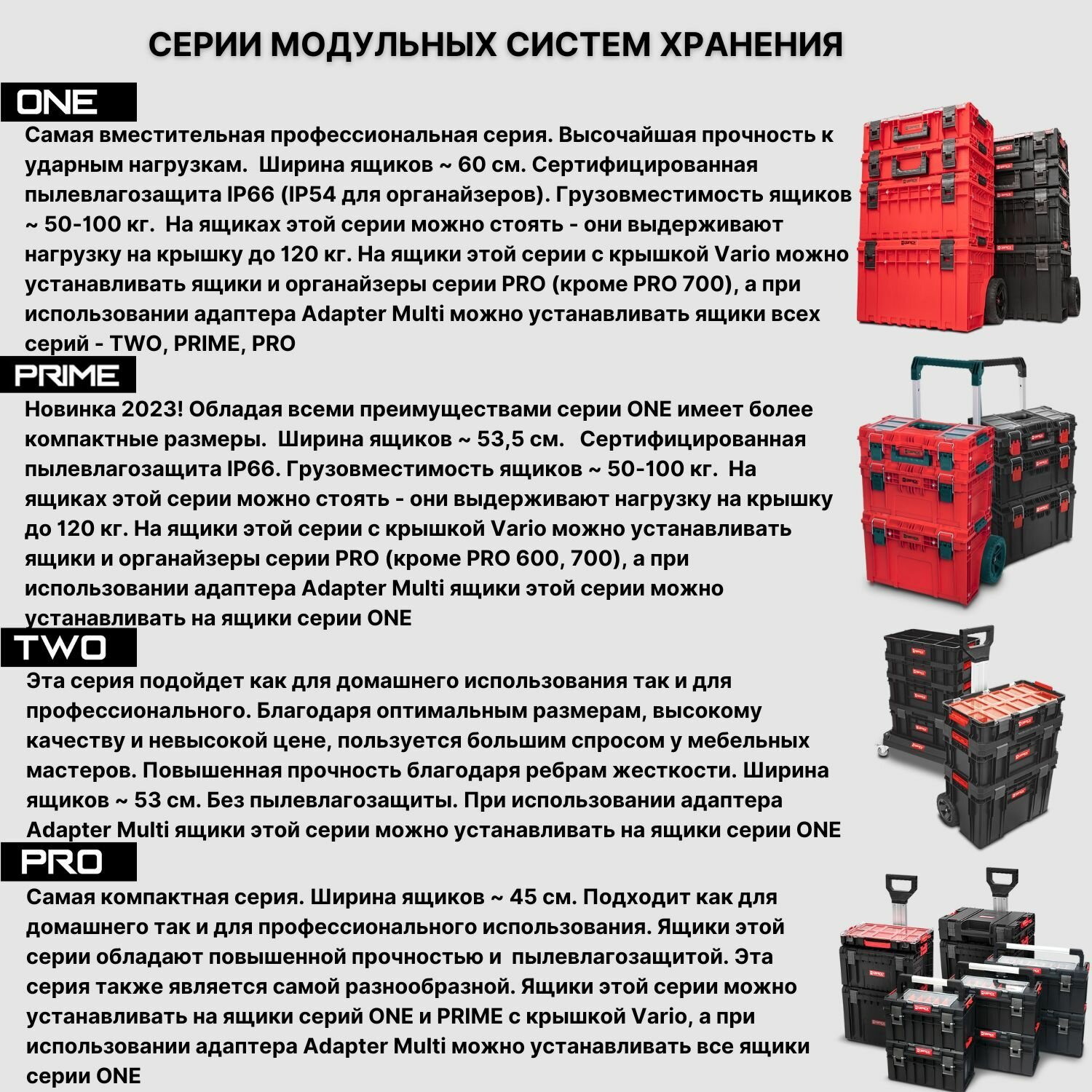 СЕРИИ МОДУЛЬНЫХ СИСТЕМ ХРАНЕНИЯ

ONE

Самая вместительная профессиональная серия. Высочайшая прочность к ударным нагрузкам. Ширина ящиков ~ 60 см. Сертифицированная пылевлагозащита IP66 (IP54 для органайзеров). Грузовместимость ящиков ~ 50-100 кг. На ящиках этой серии можно стоять - они выдерживают нагрузку на крышку до 120 кг. На ящики этой серии с крышкой Vario можно устанавливать ящики и органайзеры серии PRO (кроме PRO 700), а при использовании адаптера Adapter Multi можно устанавливать ящики всех серий - TWO, PRIME, PRO

PRIME

Новинка 2023! Обладая всеми преимуществами серии ONE имеет более компактные размеры. Ширина ящиков ~ 53,5 см. Сертифицированная пылевлагозащита IP66. Грузовместимость ящиков ~ 50-100 кг. На ящиках этой серии можно стоять - они выдерживают нагрузку на крышку до 120 кг. На ящики этой серии с крышкой Vario можно устанавливать ящики и органайзеры серии PRO (кроме PRO 600, 700), а при использовании адаптера Adapter Multi ящики этой серии можно устанавливать на ящики серии ONE

TWO

Эта серия подойдет как для домашнего использования так и для профессионального. Благодаря оптимальным размерам, высокому качеству и невысокой цене, пользуется большим спросом у мебельных мастеров. Повышенная прочность благодаря ребрам жесткости. Ширина ящиков ~ 53 см. Без пылевлагозащиты. При использовании адаптера Adapter Multi ящики этой серии можно устанавливать на ящики серии ONE

PRO

Самая компактная серия. Ширина ящиков ~ 45 см. Подходит как для домашнего так и для профессионального использования. Ящики этой серии обладают повышенной прочностью и пылевлагозащитой. Эта серия также является самой разнообразной. Ящики этой серии можно устанавливать на ящики серий ONE и PRIME с крышкой Vario, а при использовании адаптера Adapter Multi можно устанавливать все ящики серии ONE