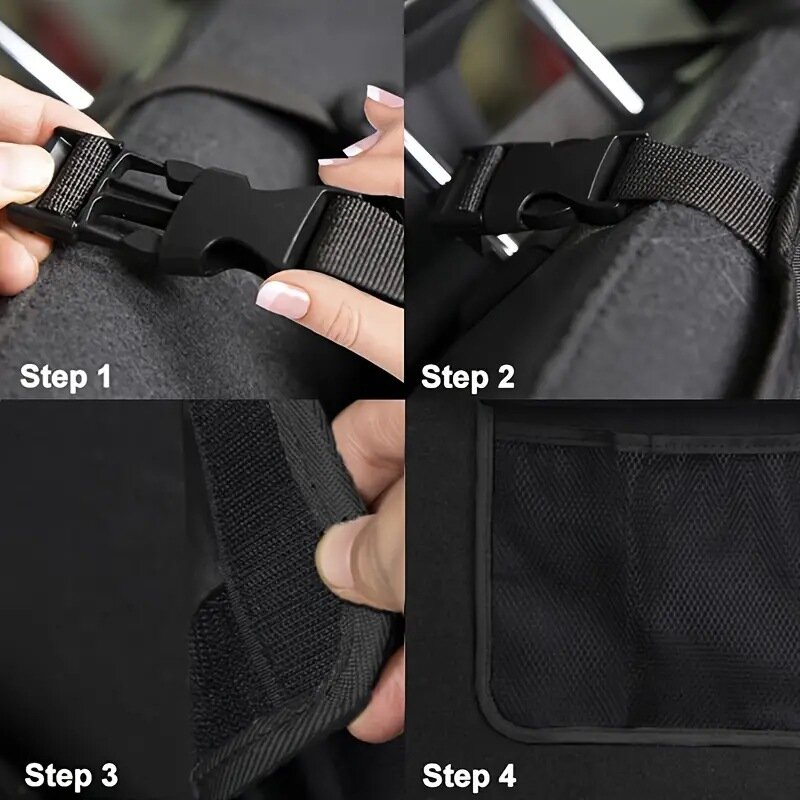 Step 1

Step 2

Step 3

Step 4