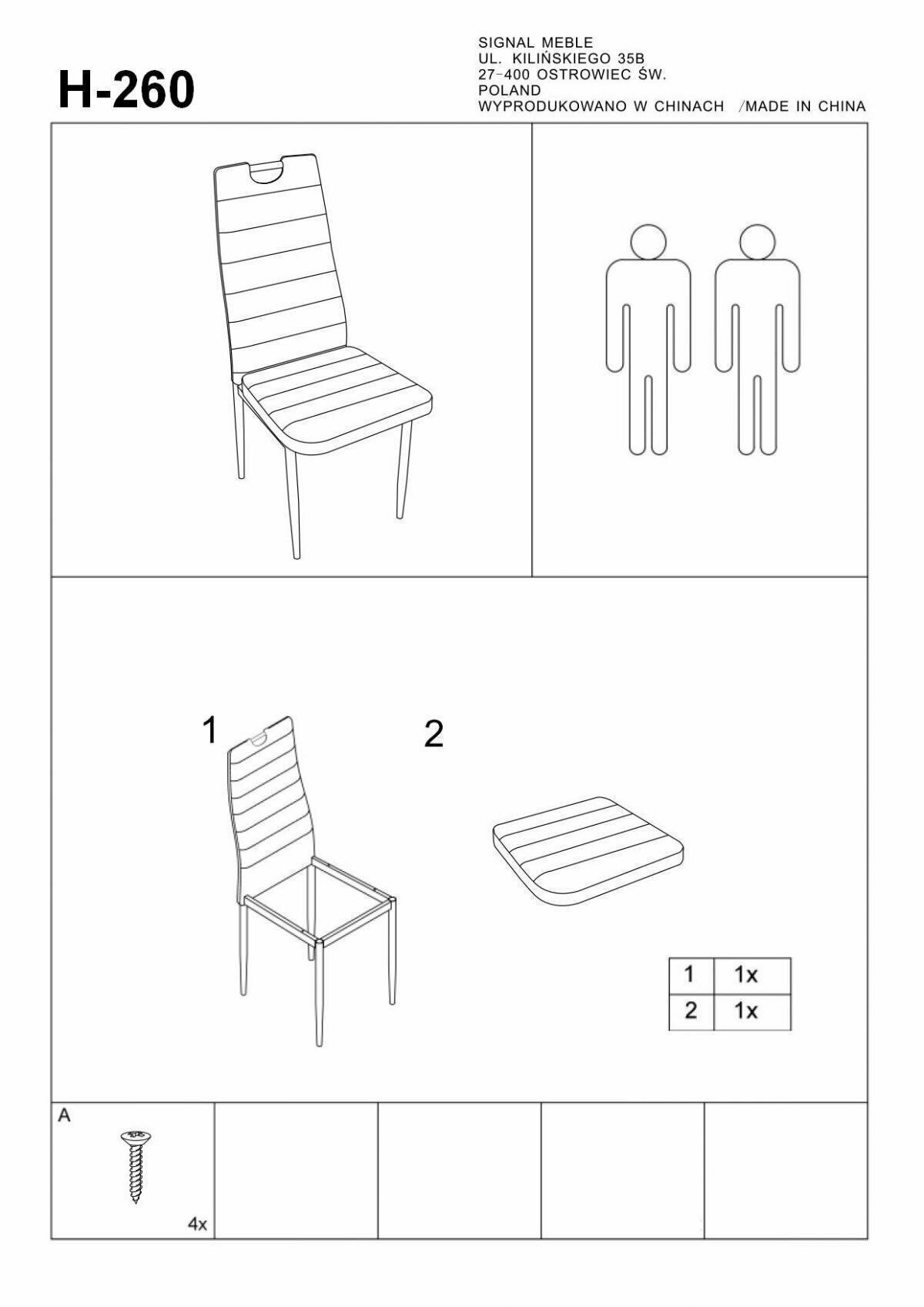 H-260

SIGNAL MEBLE
UL. KILIŃSKIEGO 35B
27-400 OSTROWIEC ŚW.
POLAND
WYPRODUKOWANO W CHINACH /MADE IN CHINA

1

2

| 1 | 1x |
|---|---|
| 2 | 1x |

A

4x