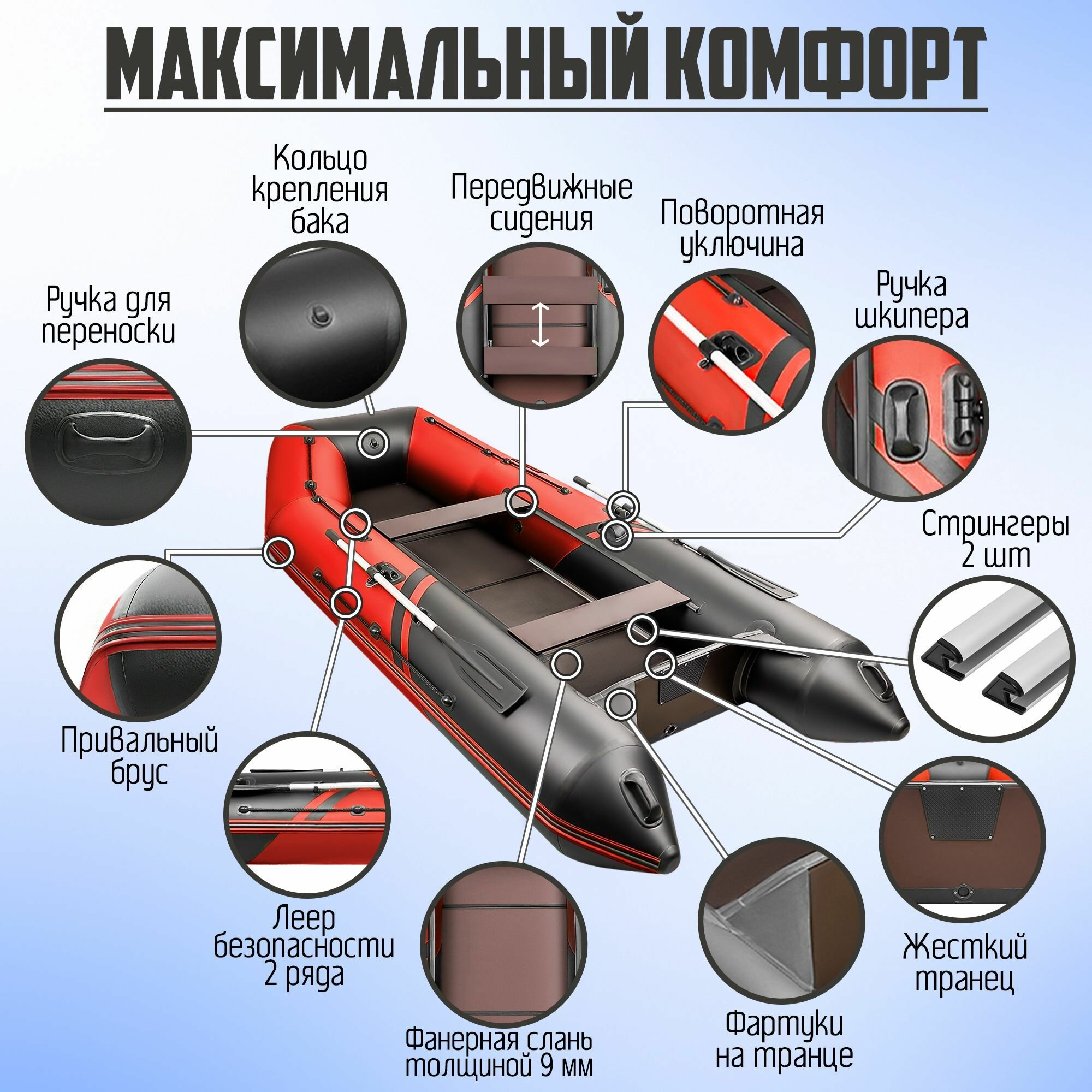 МАКСИМАЛЬНЫЙ КОМФОРТ

Кольцо крепления бака

Передвижные сидения

Поворотная уключина

Ручка для переноски

Ручка шкипера

Стрингеры 2 шт

Привальный брус

Леер безопасности 2 ряда

Фанерная слань толщиной 9 мм

Фартуки на транце

Жесткий транец