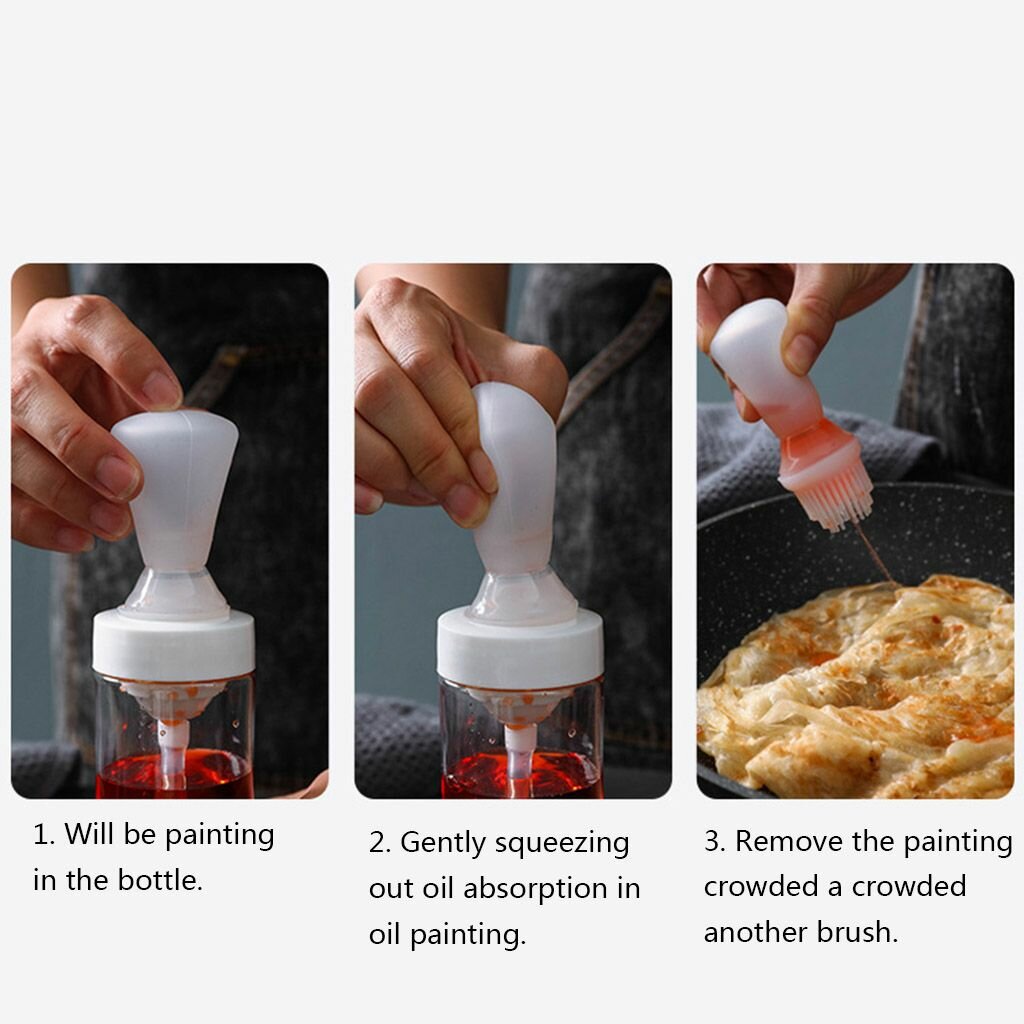 1. Will be painting in the bottle.

2. Gently squeezing out oil absorption in oil painting.

3. Remove the painting crowded a crowded another brush.