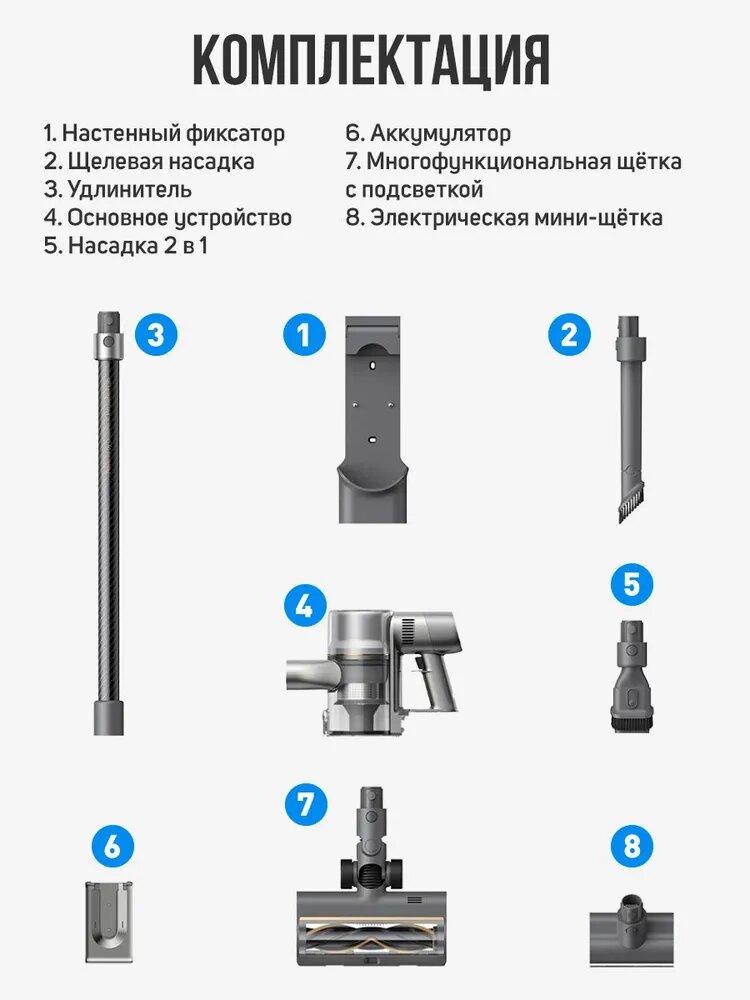 КОМПЛЕКТАЦИЯ

1. Настенный фиксатор
2. Щелевая насадка
3. Удлинитель
4. Основное устройство
5. Насадка 2 в 1

6. Аккумулятор
7. Многофункциональная щётка с подсветкой
8. Электрическая мини-щётка

3
1
2
4
5
7
6
8