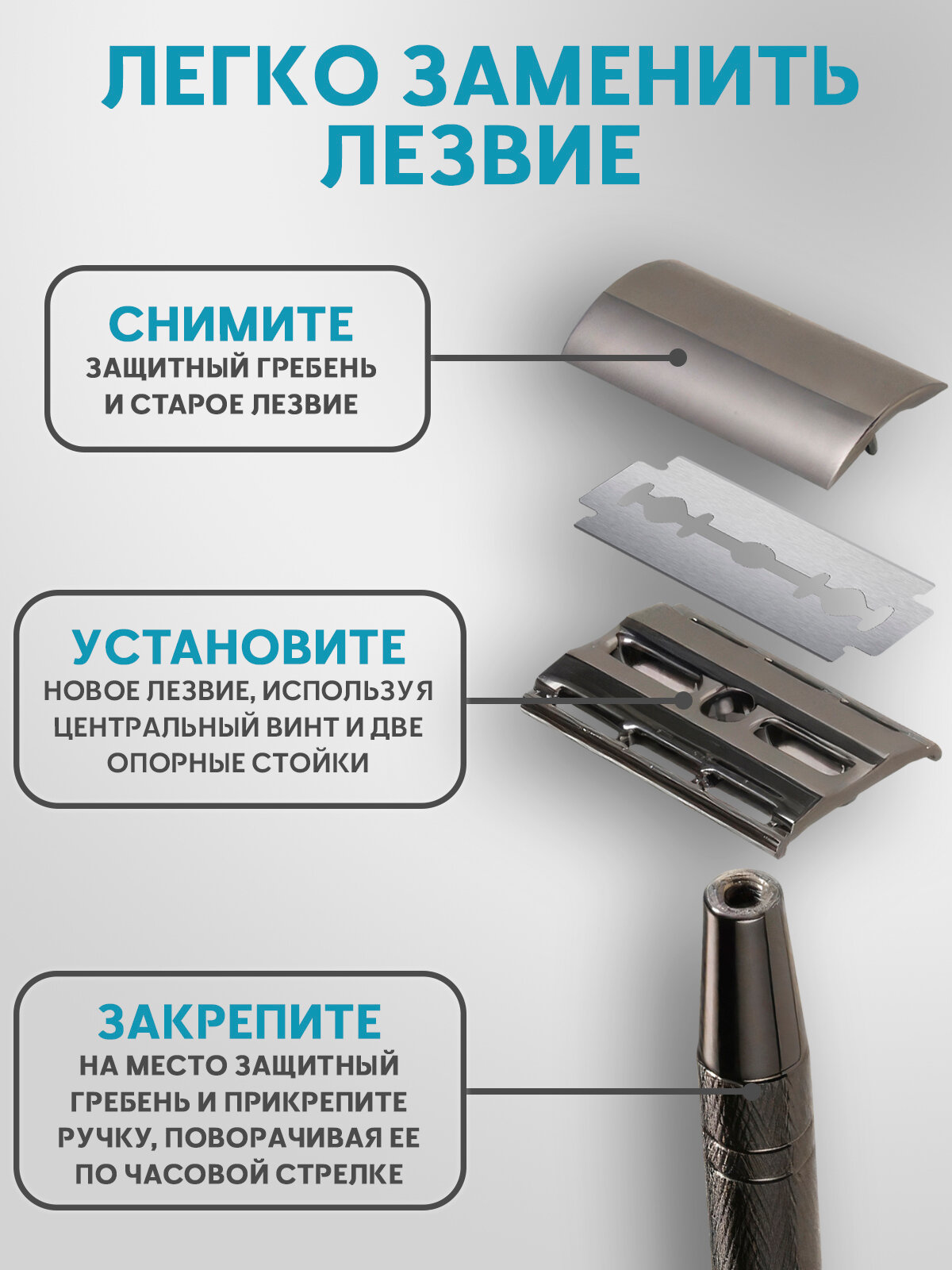 ЛЕГКО ЗАМЕНИТЬ ЛЕЗВИЕ

СНИМИТЕ
ЗАЩИТНЫЙ ГРЕБЕНЬ И СТАРОЕ ЛЕЗВИЕ

УСТАНОВИТЕ
НОВОЕ ЛЕЗВИЕ, ИСПОЛЬЗУЯ ЦЕНТРАЛЬНЫЙ ВИНТ И ДВЕ ОПОРНЫЕ СТОЙКИ

ЗАКРЕПИТЕ
НА МЕСТО ЗАЩИТНЫЙ ГРЕБЕНЬ И ПРИКРЕПИТЕ РУЧКУ, ПОВОРАЧИВАЯ ЕЕ ПО ЧАСОВОЙ СТРЕЛКЕ