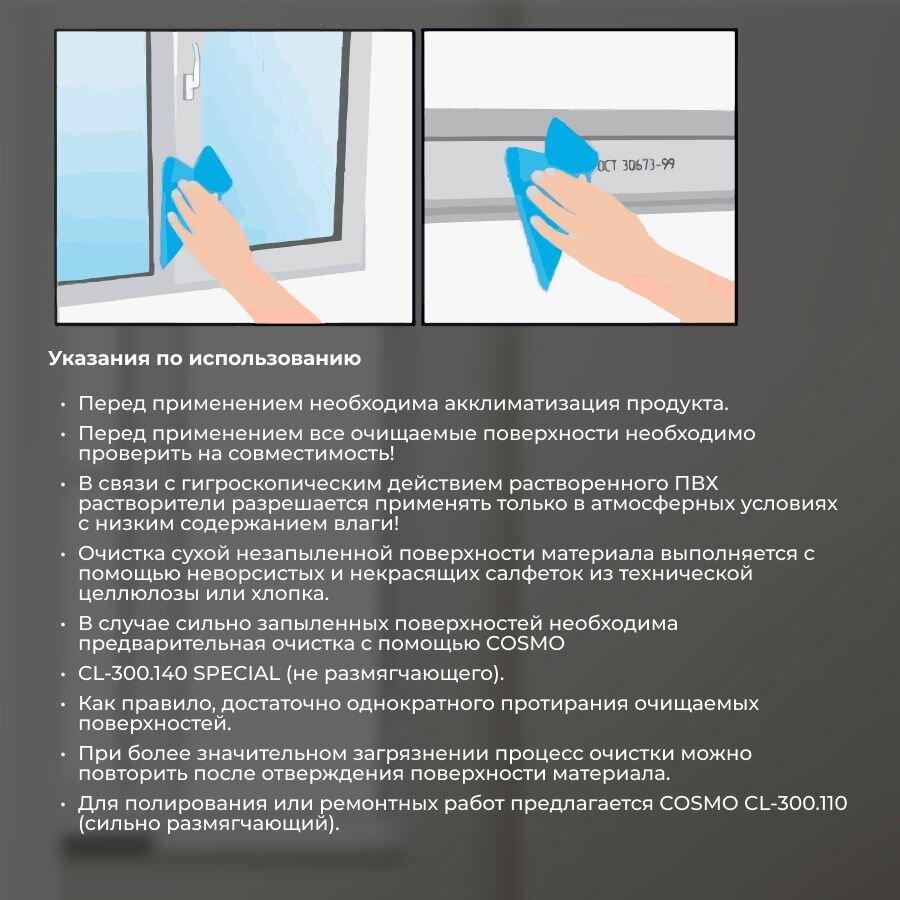 ОСТ 30673-99

Указания по использованию

• Перед применением необходима акклиматизация продукта.
• Перед применением все очищаемые поверхности необходимо проверить на совместимость!
• В связи с гигроскопическим действием растворенного ПВХ растворители разрешается применять только в атмосферных условиях с низким содержанием влаги!
• Очистка сухой незапыленной поверхности материала выполняется с помощью неворсистых и некрасящих салфеток из технической целлюлозы или хлопка.
• В случае сильно запыленных поверхностей необходима предварительная очистка с помощью COSMO
• CL-300.140 SPECIAL (не размягчающего).
• Как правило, достаточно однократного протирания очищаемых поверхностей.
• При более значительном загрязнении процесс очистки можно повторить после отверждения поверхности материала.
• Для полирования или ремонтных работ предлагается COSMO CL-300.110 (сильно размягчающий).