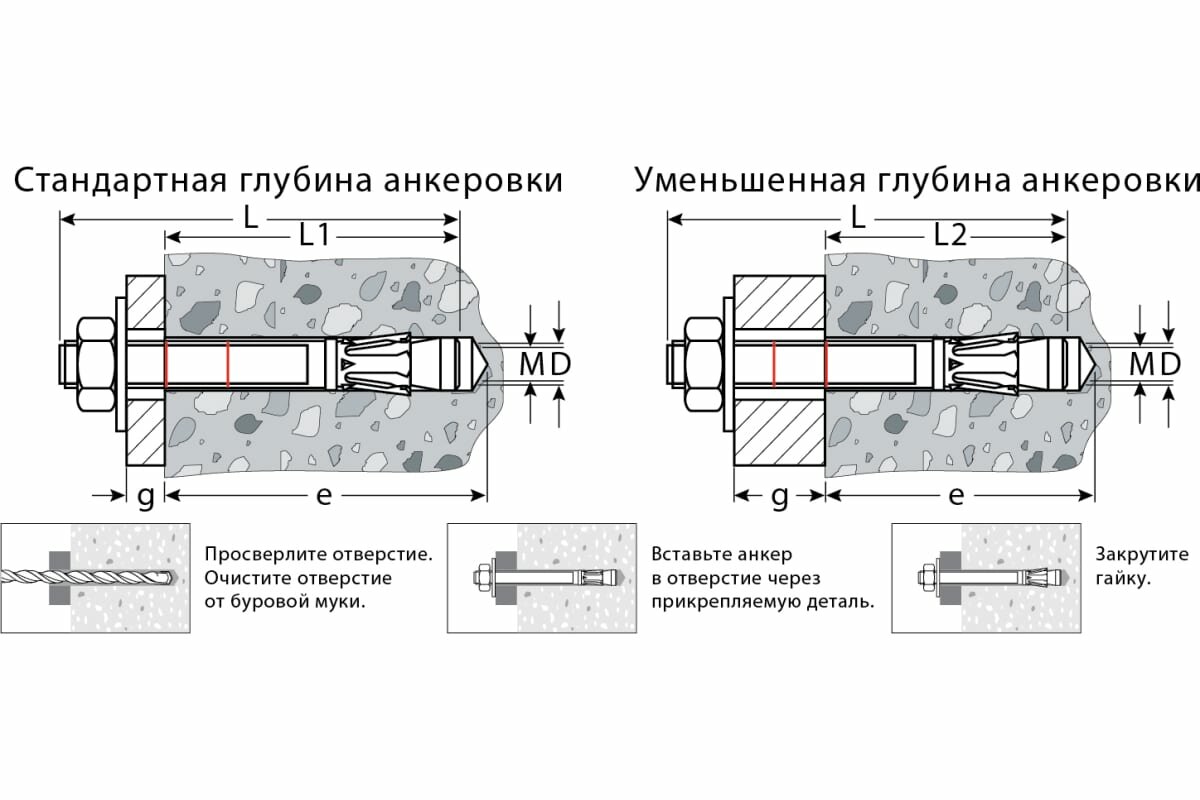 Стандартная глубина анкеровки

L

L1

M

D

g

e

Уменьшенная глубина анкеровки

L

L2

M

D

g

e

Просверлите отверстие. Очистите отверстие от буровой муки.

Вставьте анкер в отверстие через прикрепляемую деталь.

Закрутите гайку.