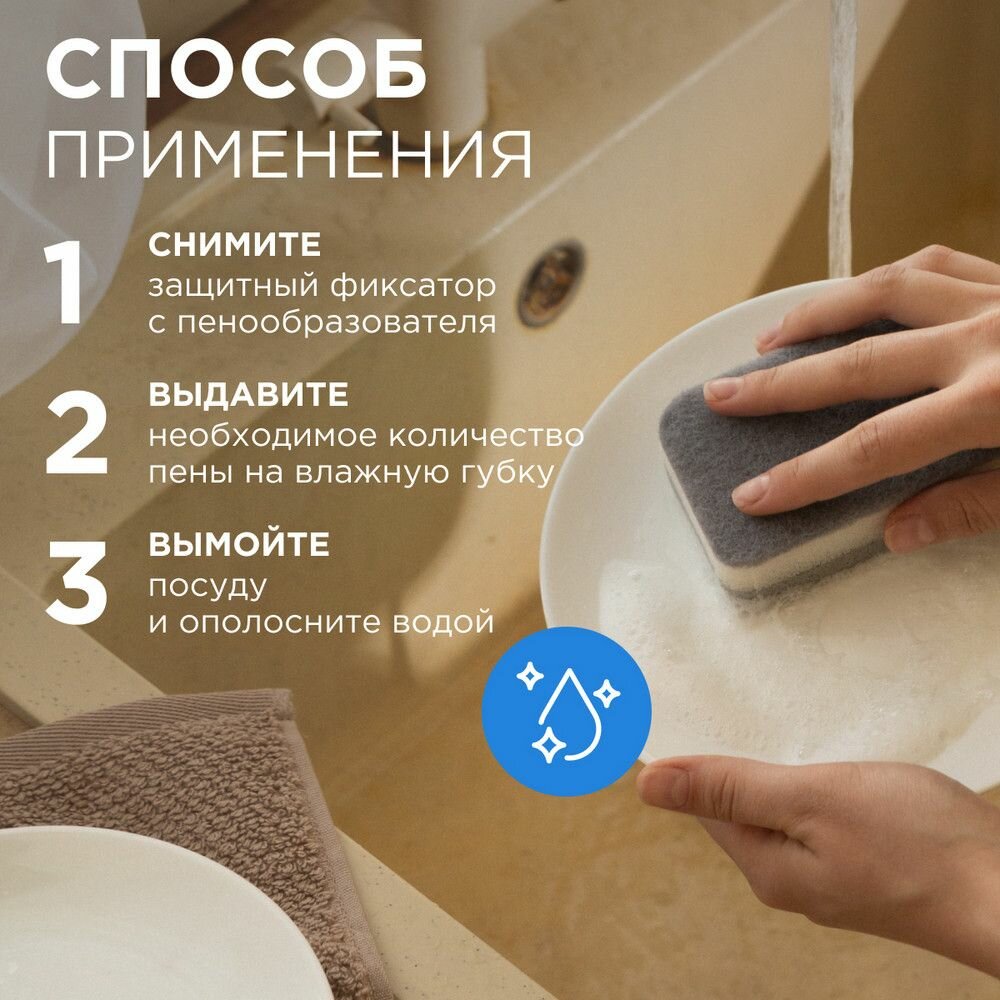 СПОСОБ
ПРИМЕНЕНИЯ

1 СНИМИТЕ
защитный фиксатор с пенообразователя

2 ВЫДАВИТЕ
необходимое количество пены на влажную губку

3 ВЫМОЙТЕ
посуду и ополосните водой