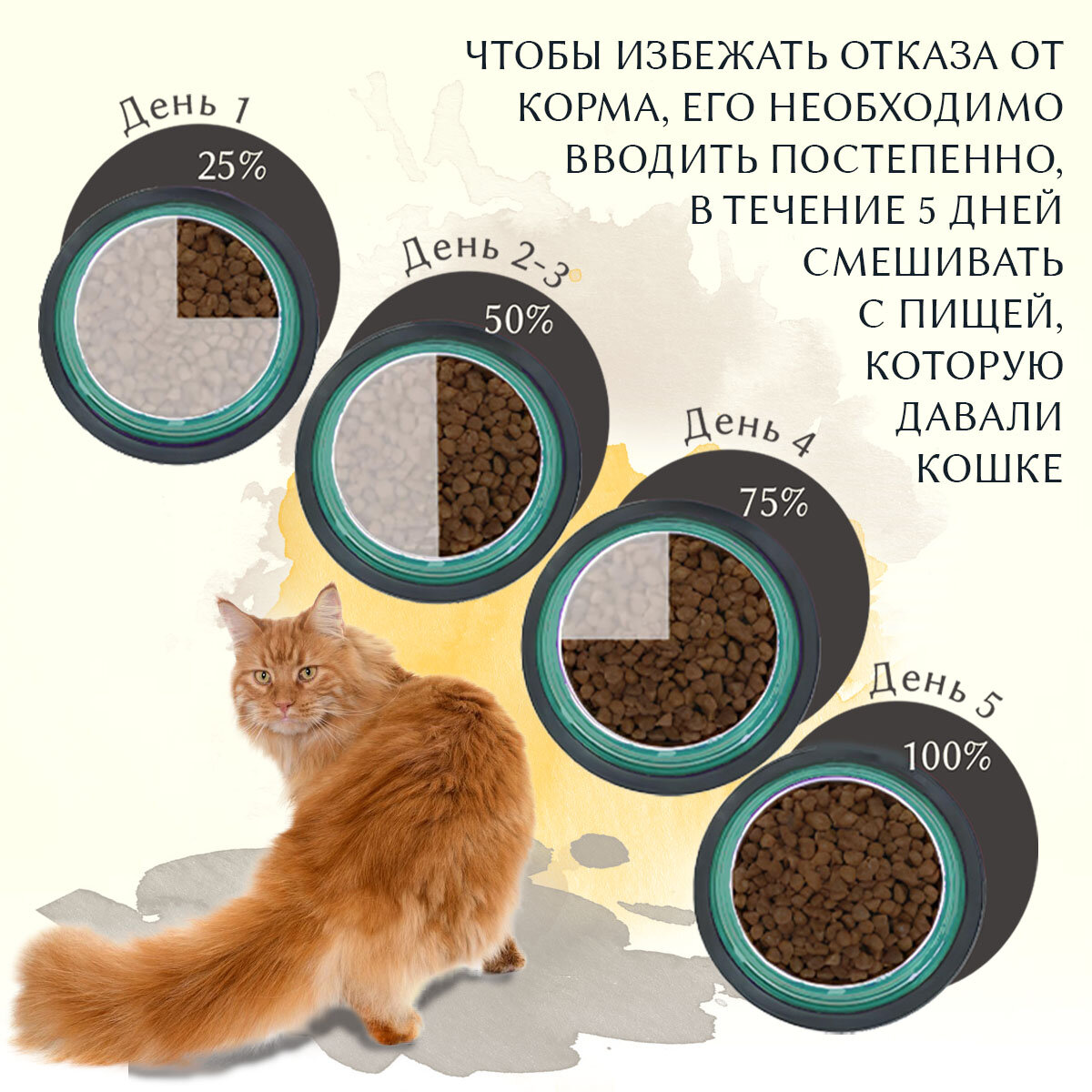 ЧТОБЫ ИЗБЕЖАТЬ ОТКАЗА ОТ КОРМА, ЕГО НЕОБХОДИМО ВВОДИТЬ ПОСТЕПЕННО, В ТЕЧЕНИЕ 5 ДНЕЙ СМЕШИВАТЬ С ПИЩЕЙ, КОТОРУЮ ДАВАЛИ КОШКЕ

День 1
25%

День 2-3
50%

День 4
75%

День 5
100%