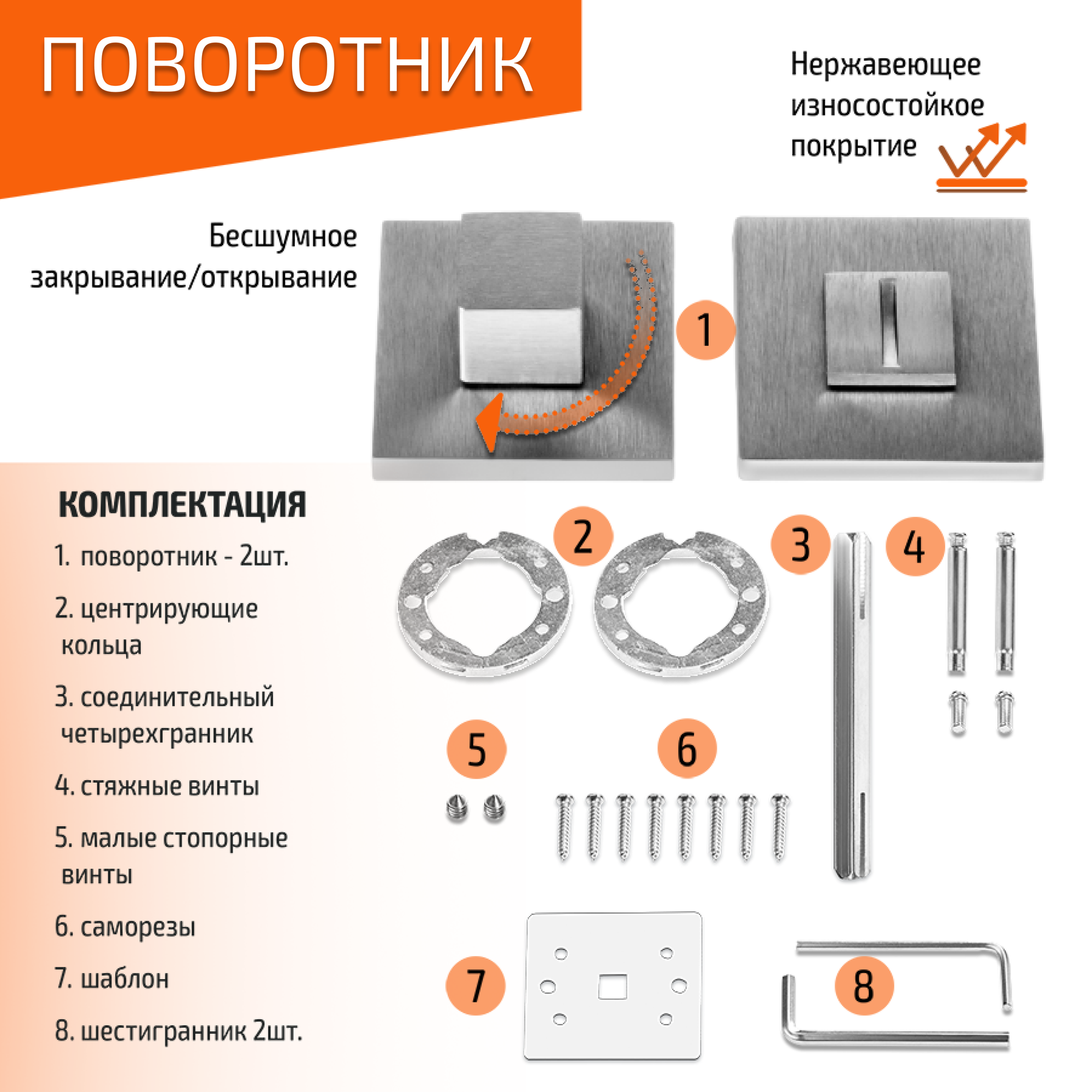 ПОВОРОТНИК

Нержавеющее износостойкое покрытие

Бесшумное закрывание/открывание

1

КОМПЛЕКТАЦИЯ

1. поворотник - 2шт.

2. центрирующие кольца

3. соединительный четырехгранник

4. стяжные винты

5. малые стопорные винты

6. саморезы

7. шаблон

8. шестигранник 2шт.

2

3

4

5

6

7

8