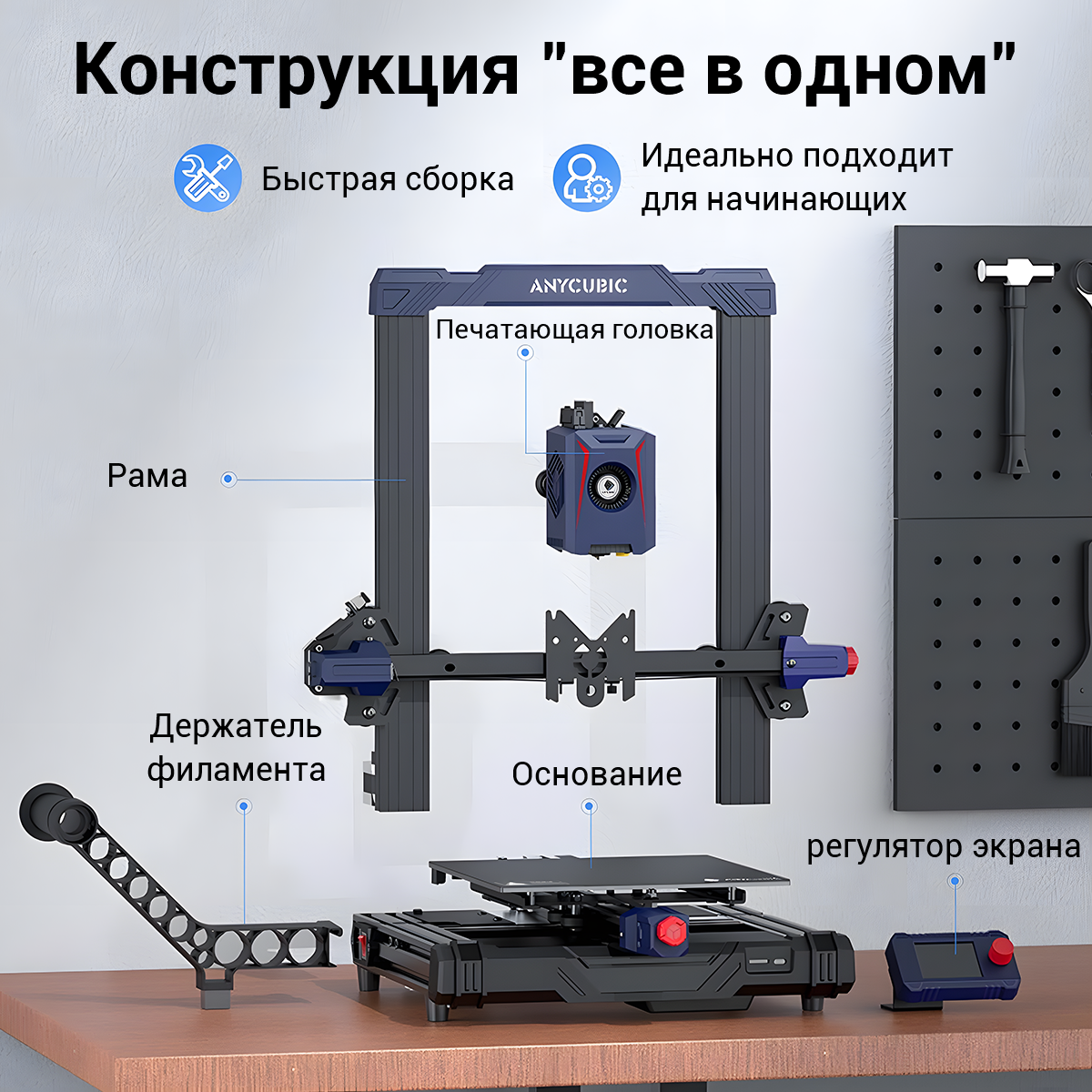 Конструкция "все в одном"

Быстрая сборка

Идеально подходит для начинающих

ANYCUBIC

Печатающая головка

Рама

Держатель филамента

Основание

регулятор экрана