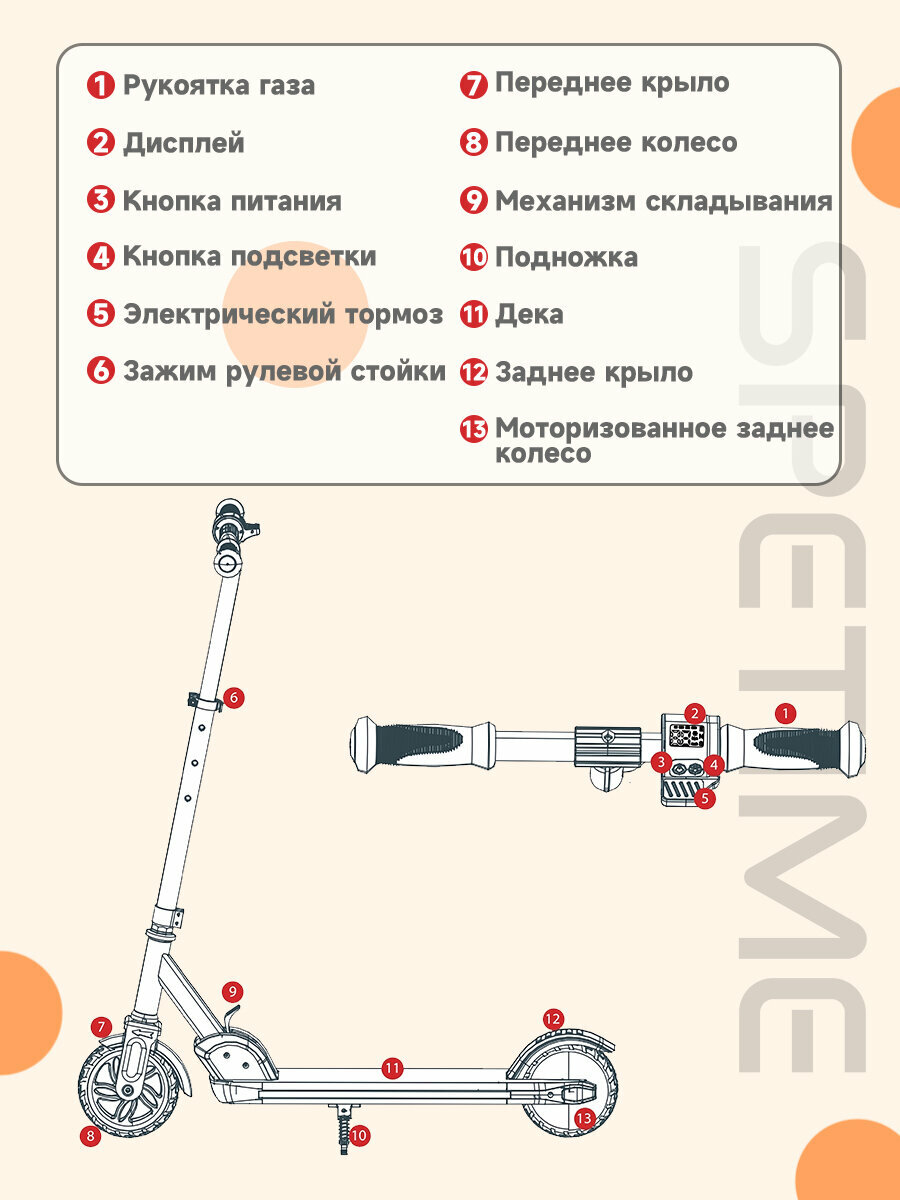 1 Рукоятка газа
2 Дисплей
3 Кнопка питания
4 Кнопка подсветки
5 Электрический тормоз
6 Зажим рулевой стойки

7 Переднее крыло
8 Переднее колесо
9 Механизм складывания
10 Подножка
11 Дека
12 Заднее крыло
13 Моторизованное заднее колесо

SPETIME

6
2
1
3
4
5
9
7
12
11
8
10
13