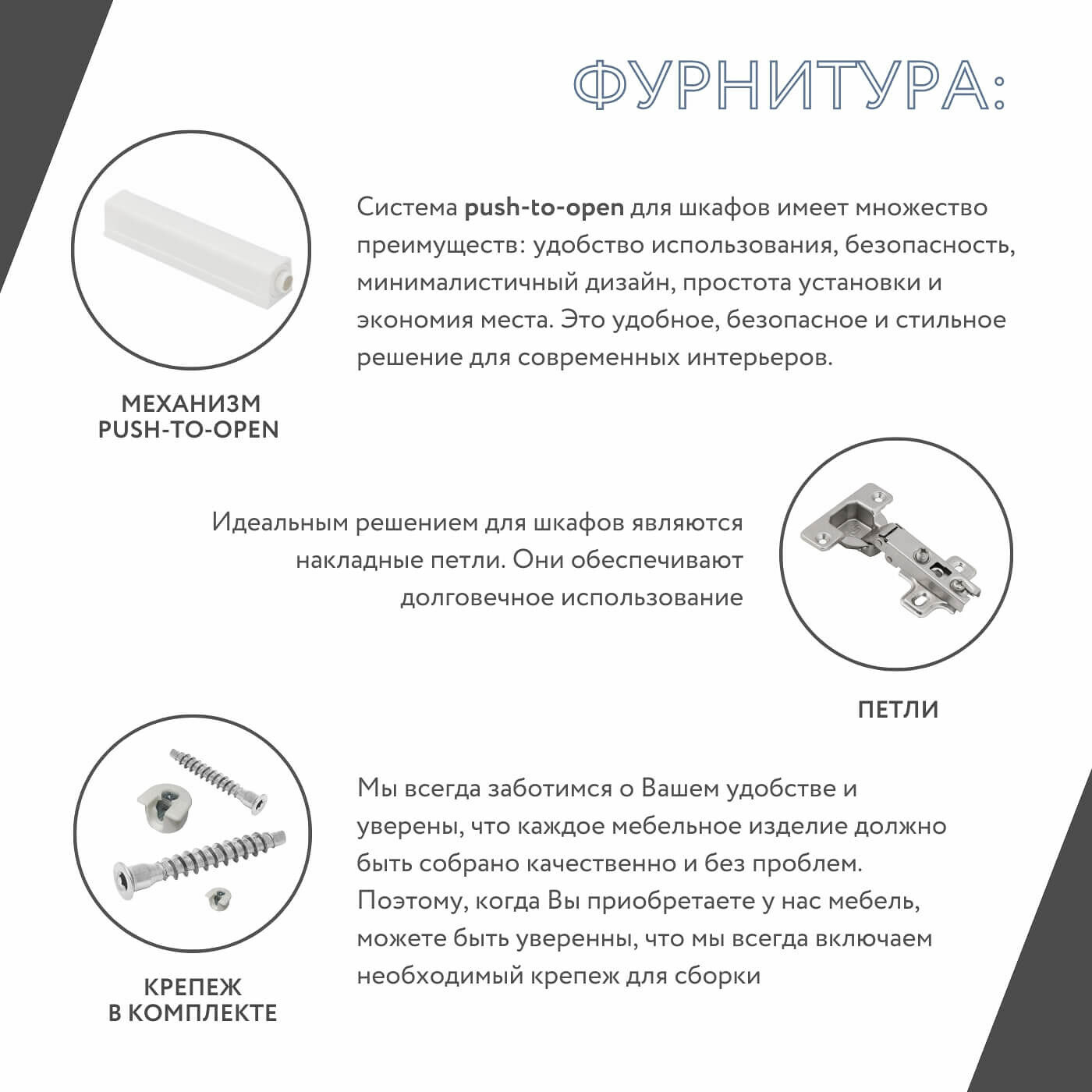 ФУРНИТУРА:

Система push-to-open для шкафов имеет множество преимуществ: удобство использования, безопасность, минималистичный дизайн, простота установки и экономия места. Это удобное, безопасное и стильное решение для современных интерьеров.

МЕХАНИЗМ PUSH-TO-OPEN

Идеальным решением для шкафов являются накладные петли. Они обеспечивают долговечное использование

ПЕТЛИ

Мы всегда заботимся о Вашем удобстве и уверены, что каждое мебельное изделие должно быть собрано качественно и без проблем. Поэтому, когда Вы приобретаете у нас мебель, можете быть уверенны, что мы всегда включаем необходимый крепеж для сборки

КРЕПЕЖ В КОМПЛЕКТЕ