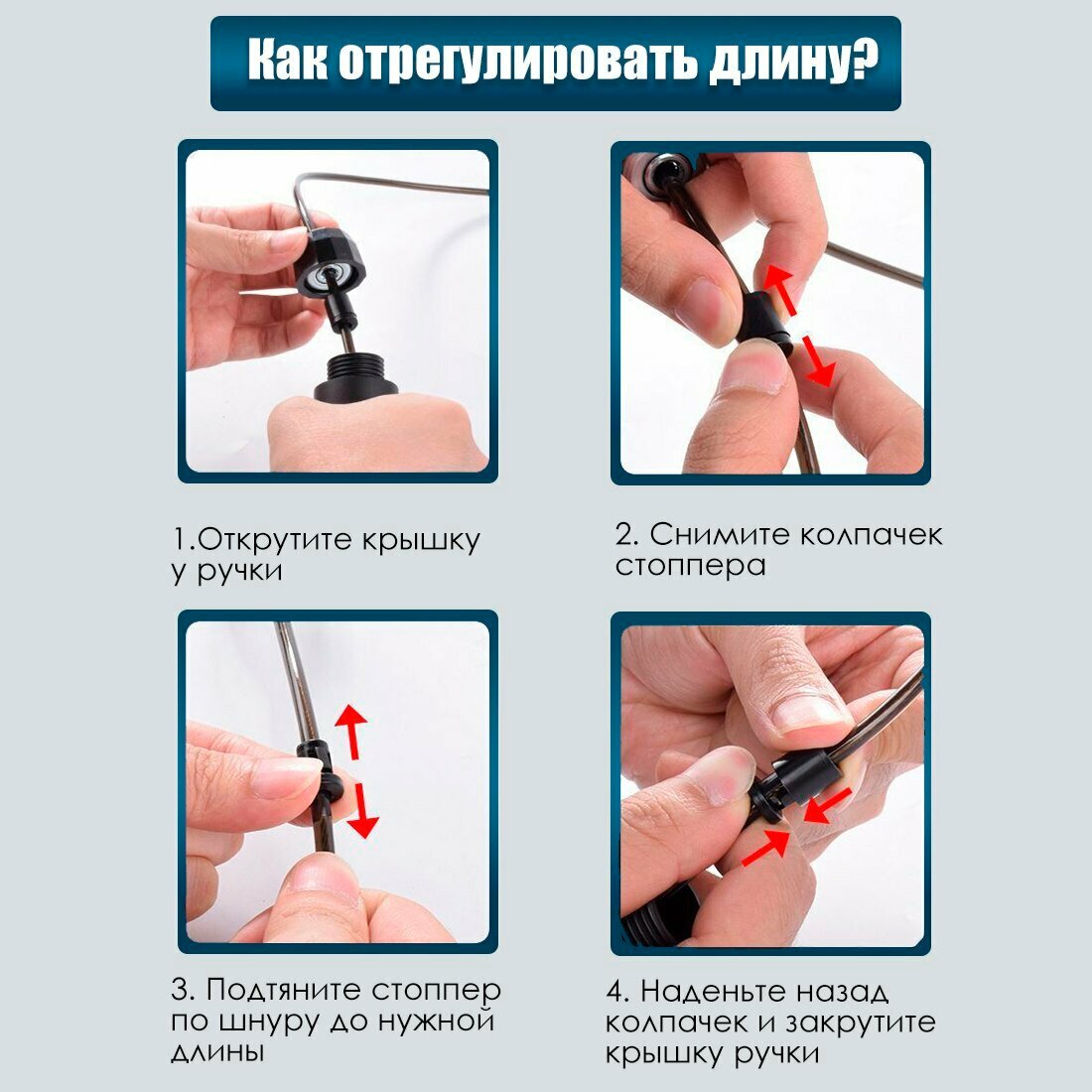 Как отрегулировать длину?

1.Открутите крышку у ручки

2. Снимите колпачек стоппера

3. Подтяните стоппер по шнуру до нужной длины

4. Наденьте назад колпачек и закрутите крышку ручки