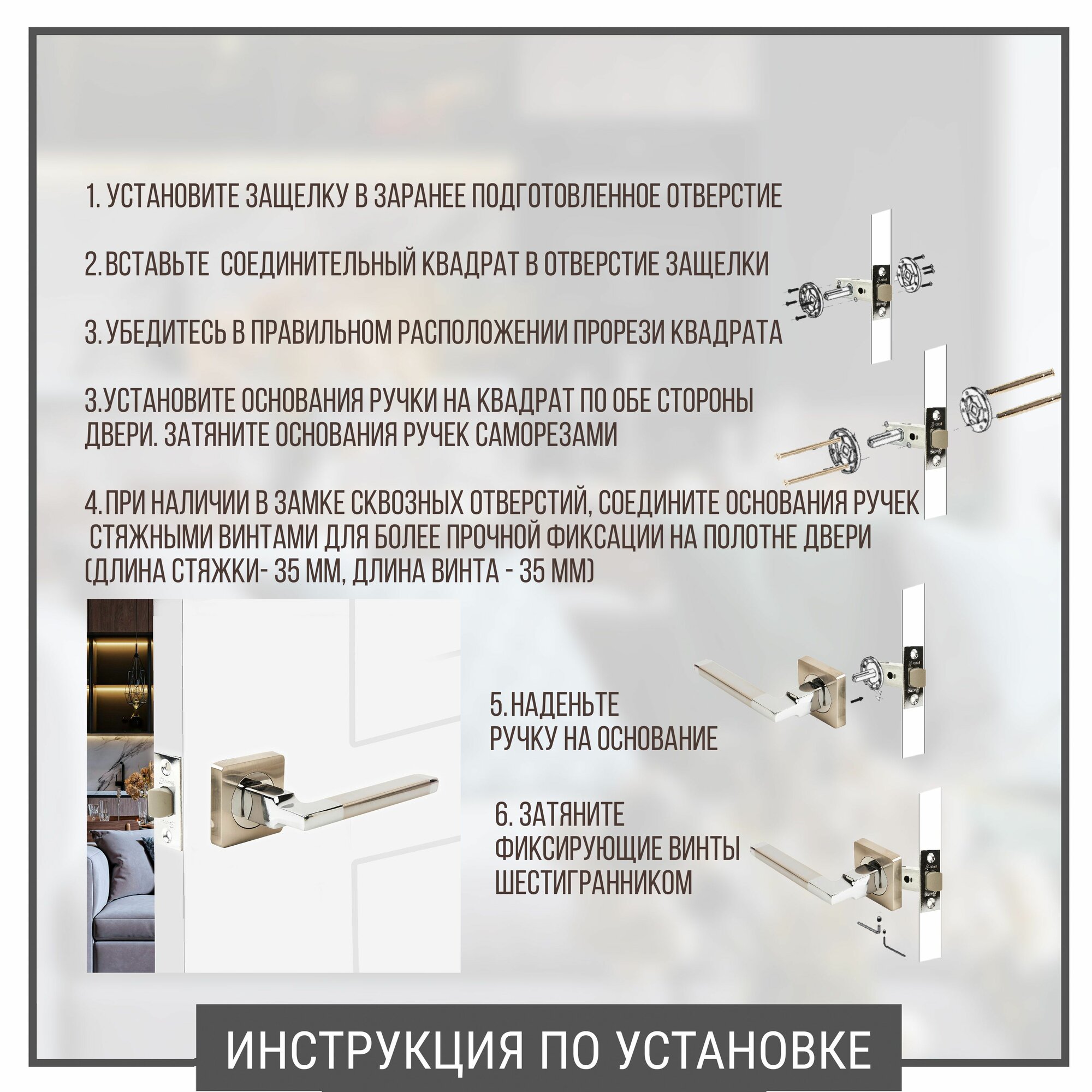 1. УСТАНОВИТЕ ЗАЩЕЛКУ В ЗАРАНЕЕ ПОДГОТОВЛЕННОЕ ОТВЕРСТИЕ

2.ВСТАВЬТЕ  СОЕДИНИТЕЛЬНЫЙ КВАДРАТ В ОТВЕРСТИЕ ЗАЩЕЛКИ

3.УБЕДИТЕСЬ В ПРАВИЛЬНОМ РАСПОЛОЖЕНИИ ПРОРЕЗИ КВАДРАТА

3.УСТАНОВИТЕ ОСНОВАНИЯ РУЧКИ НА КВАДРАТ ПО ОБЕ СТОРОНЫ ДВЕРИ. ЗАТЯНИТЕ ОСНОВАНИЯ РУЧЕК САМОРЕЗАМИ

4.ПРИ НАЛИЧИИ В ЗАМКЕ СКВОЗНЫХ ОТВЕРСТИЙ, СОЕДИНИТЕ ОСНОВАНИЯ РУЧЕК СТЯЖНЫМИ ВИНТАМИ ДЛЯ БОЛЕЕ ПРОЧНОЙ ФИКСАЦИИ НА ПОЛОТНЕ ДВЕРИ (ДЛИНА СТЯЖКИ- 35 ММ, ДЛИНА ВИНТА - 35 ММ)

5.НАДЕНЬТЕ РУЧКУ НА ОСНОВАНИЕ

6. ЗАТЯНИТЕ ФИКСИРУЮЩИЕ ВИНТЫ ШЕСТИГРАННИКОМ

ИНСТРУКЦИЯ ПО УСТАНОВКЕ