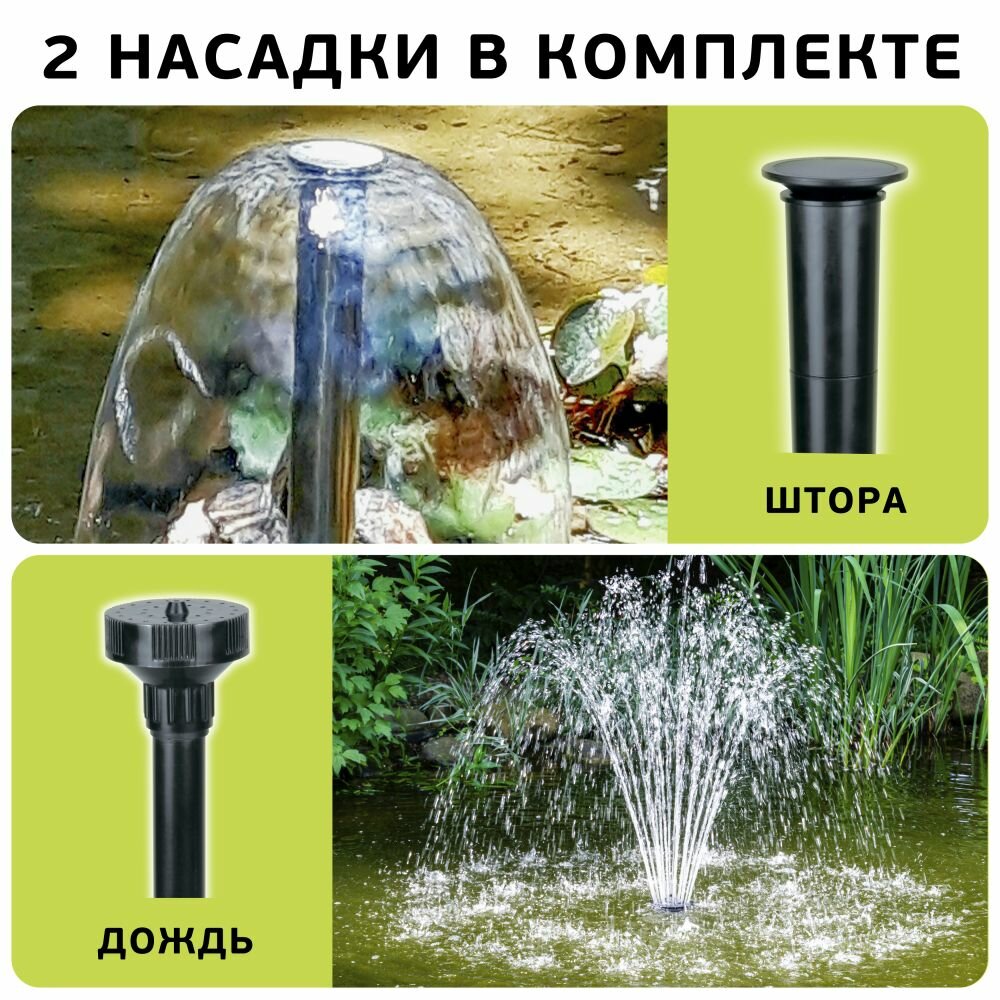 2 НАСАДКИ В КОМПЛЕКТЕ

ШТОРА

ДОЖДЬ