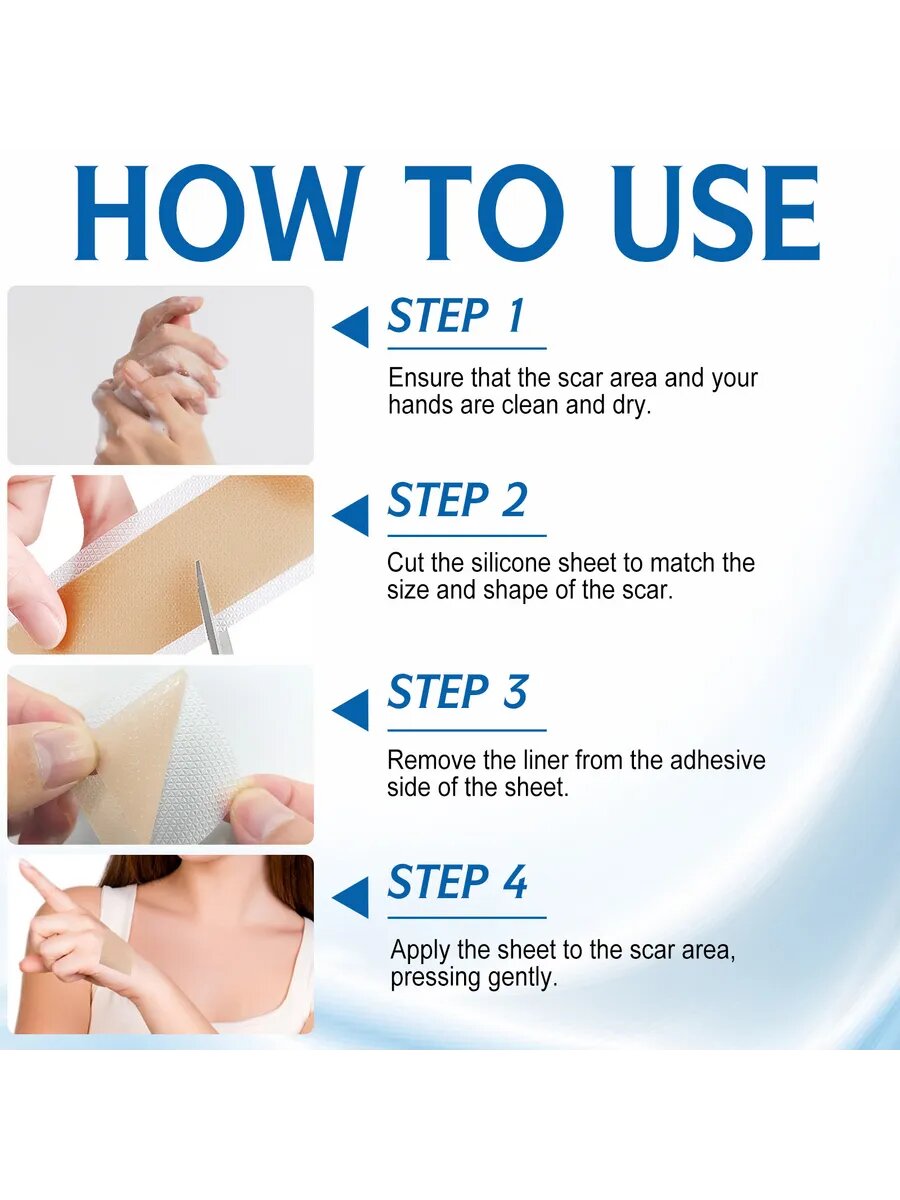 HOW TO USE

STEP 1

Ensure that the scar area and your hands are clean and dry.

STEP 2

Cut the silicone sheet to match the size and shape of the scar.

STEP 3

Remove the liner from the adhesive side of the sheet.

STEP 4

Apply the sheet to the scar area, pressing gently.