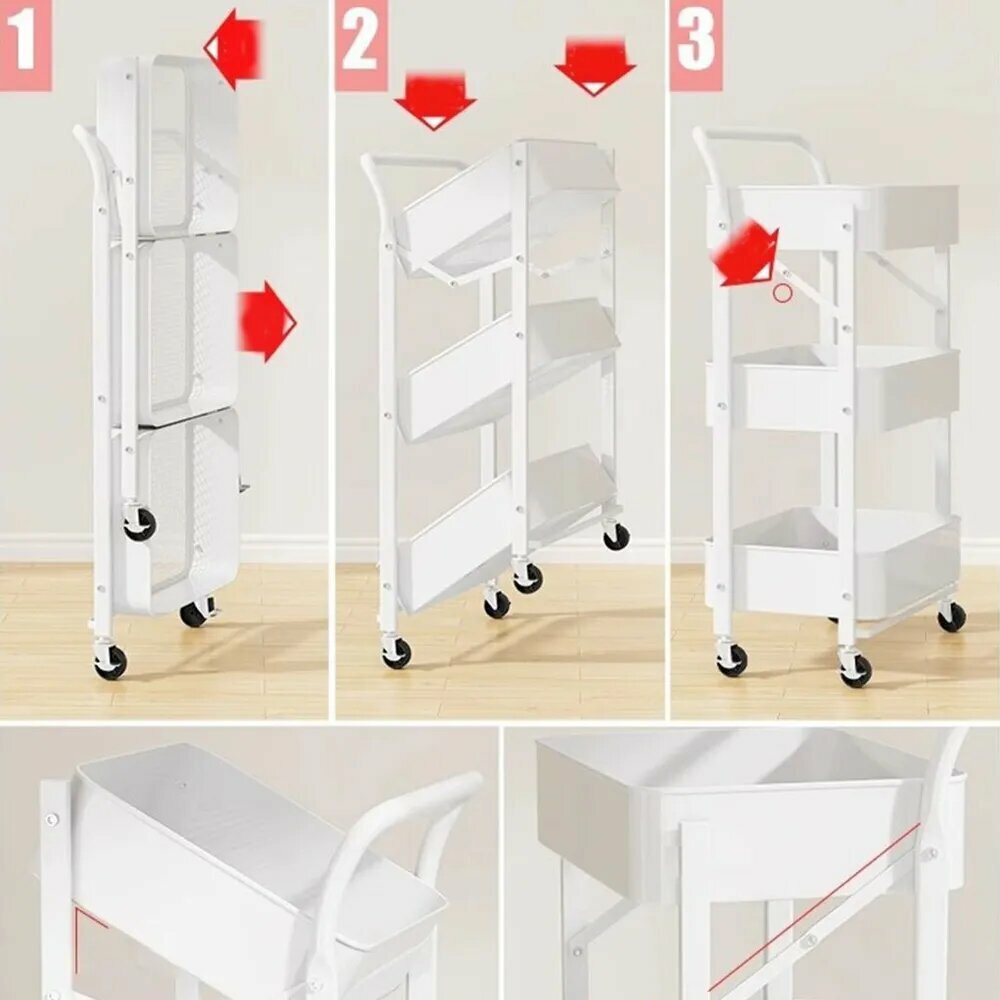 1

2

3