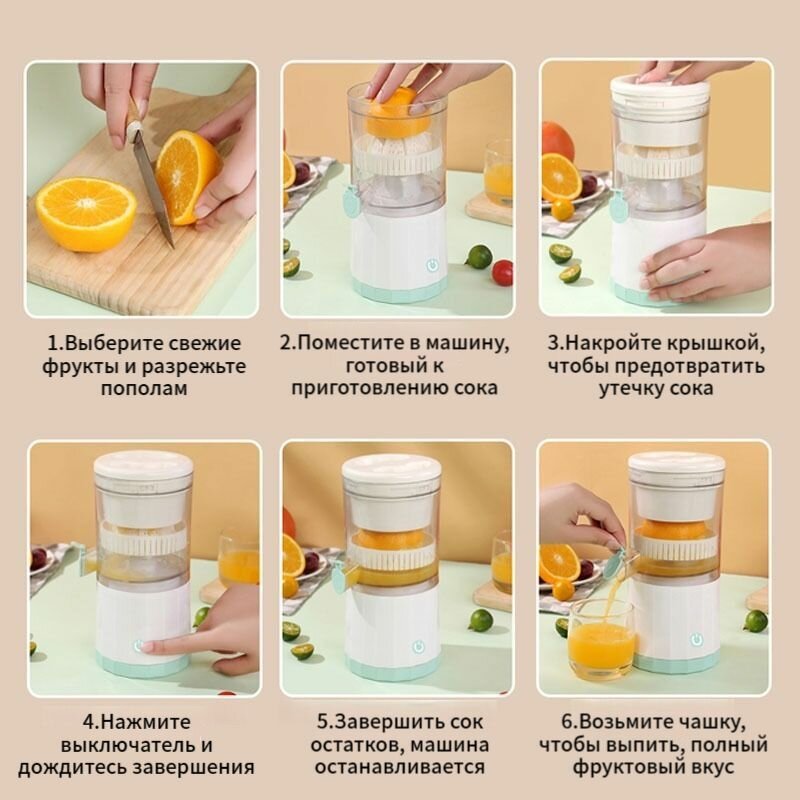 1.Выберите свежие фрукты и разрежьте пополам

2.Поместите в машину, готовый к приготовлению сока

3.Накройте крышкой, чтобы предотвратить утечку сока

4.Нажмите выключатель и дождитесь завершения

5.Завершить сок остатков, машина останавливается

6.Возьмите чашку, чтобы выпить, полный фруктовый вкус