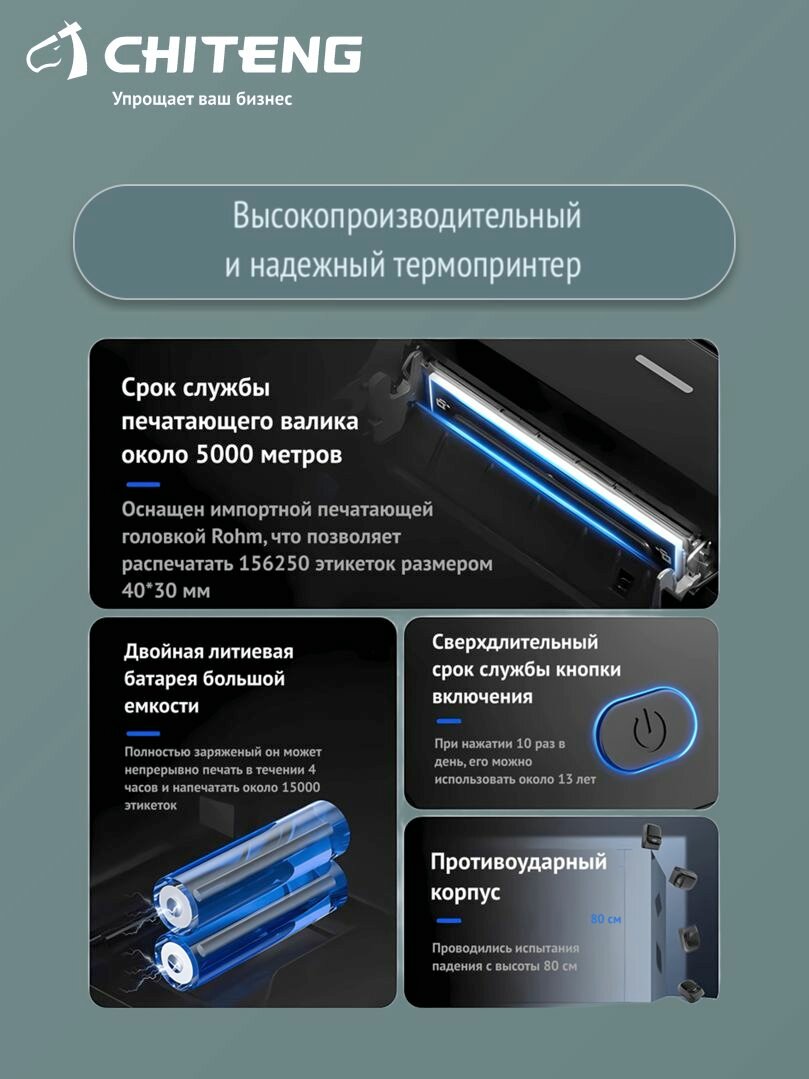 CHITENG
Упрощает ваш бизнес

Высокопроизводительный и надежный термопринтер

Срок службы печатающего валика около 5000 метров

Оснащен импортной печатающей головкой Rohm, что позволяет распечатать 156250 этикеток размером 40*30 мм

Двойная литиевая батарея большой емкости

Полностью заряженый он может непрерывно печать в течении 4 часов и напечатать около 15000 этикеток

Сверхдлительный срок службы кнопки включения

При нажатии 10 раз в день, его можно использовать около 13 лет

Противоударный корпус

80 см

Проводились испытания падения с высоты 80 см