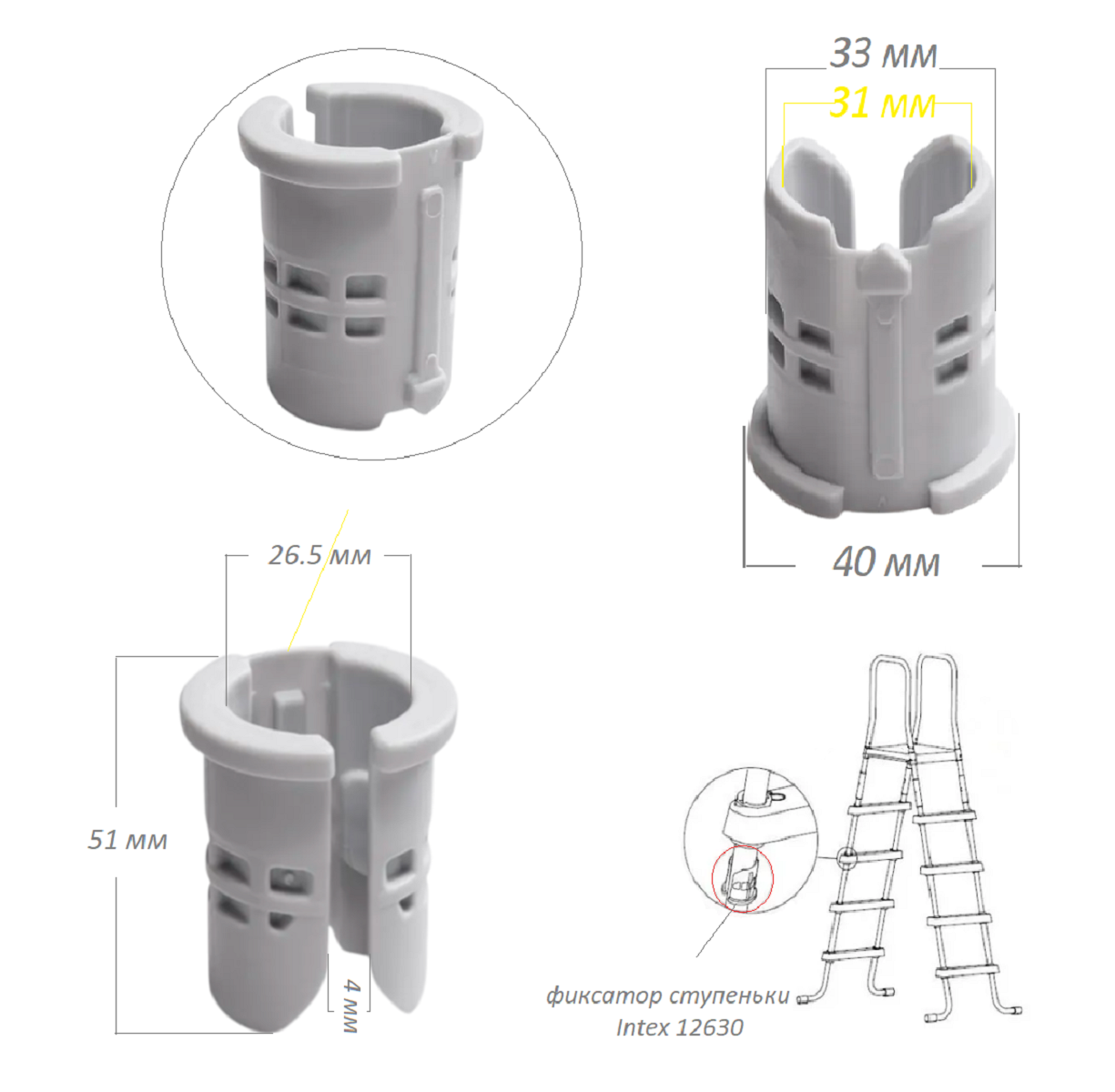 33 мм
31 мм
40 мм
26.5 мм
51 мм
4 мм
фиксатор ступеньки
Intex 12630