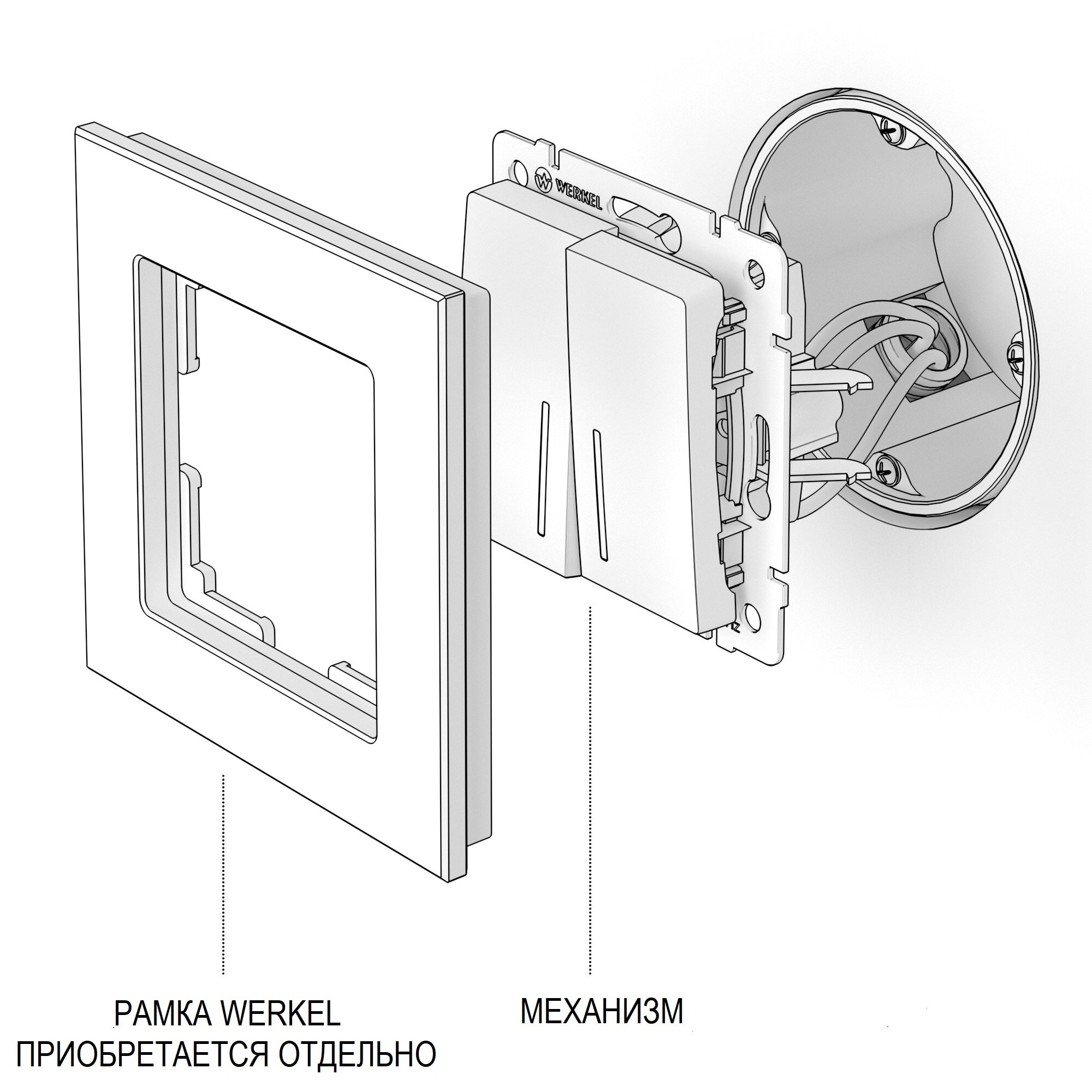 WERKEL

РАМКА WERKEL
ПРИОБРЕТАЕТСЯ ОТДЕЛЬНО

МЕХАНИЗМ