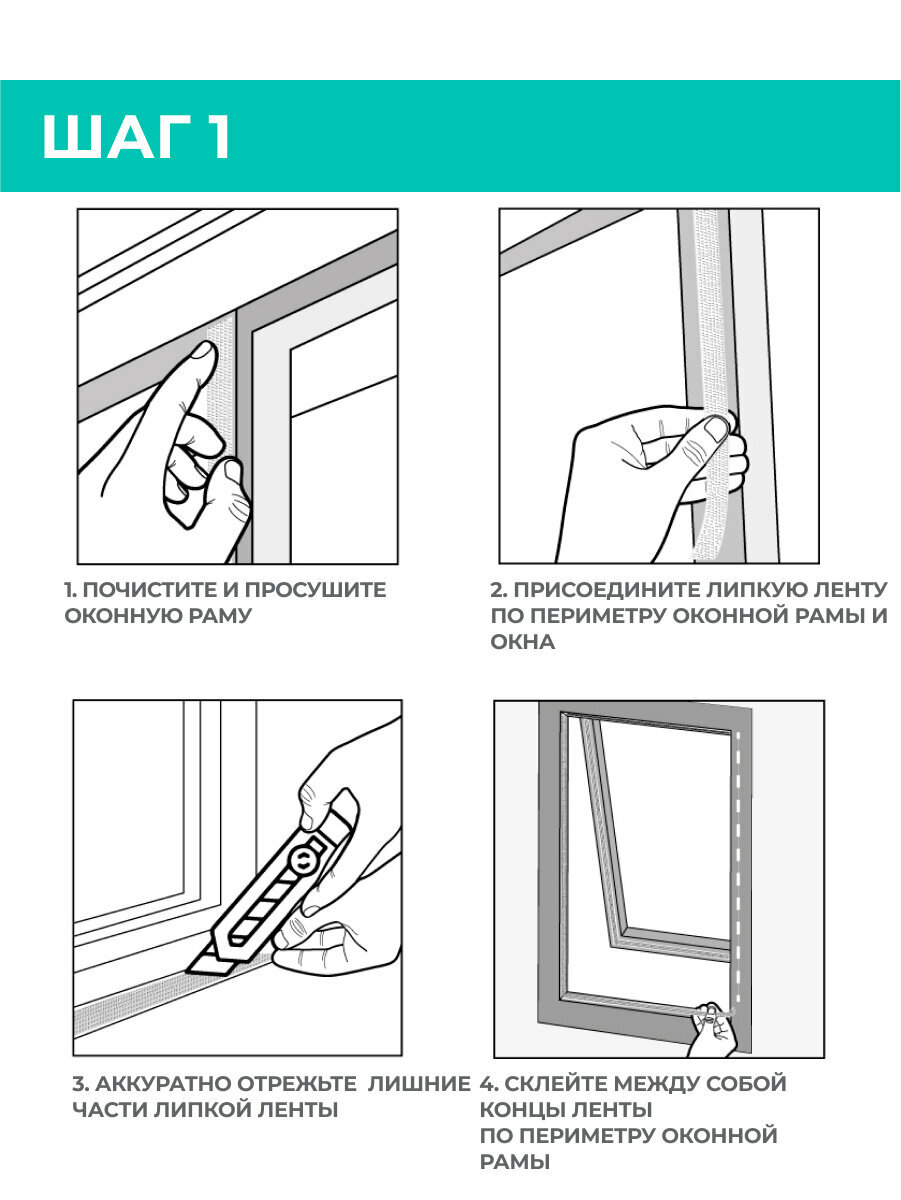 ШАГ 1

1. ПОЧИСТИТЕ И ПРОСУШИТЕ ОКОННУЮ РАМУ

2. ПРИСОЕДИНИТЕ ЛИПКУЮ ЛЕНТУ ПО ПЕРИМЕТРУ ОКОННОЙ РАМЫ И ОКНА

3. АККУРАТНО ОТРЕЖЬТЕ ЛИШНИЕ ЧАСТИ ЛИПКОЙ ЛЕНТЫ

4. СКЛЕЙТЕ МЕЖДУ СОБОЙ КОНЦЫ ЛЕНТЫ ПО ПЕРИМЕТРУ ОКОННОЙ РАМЫ