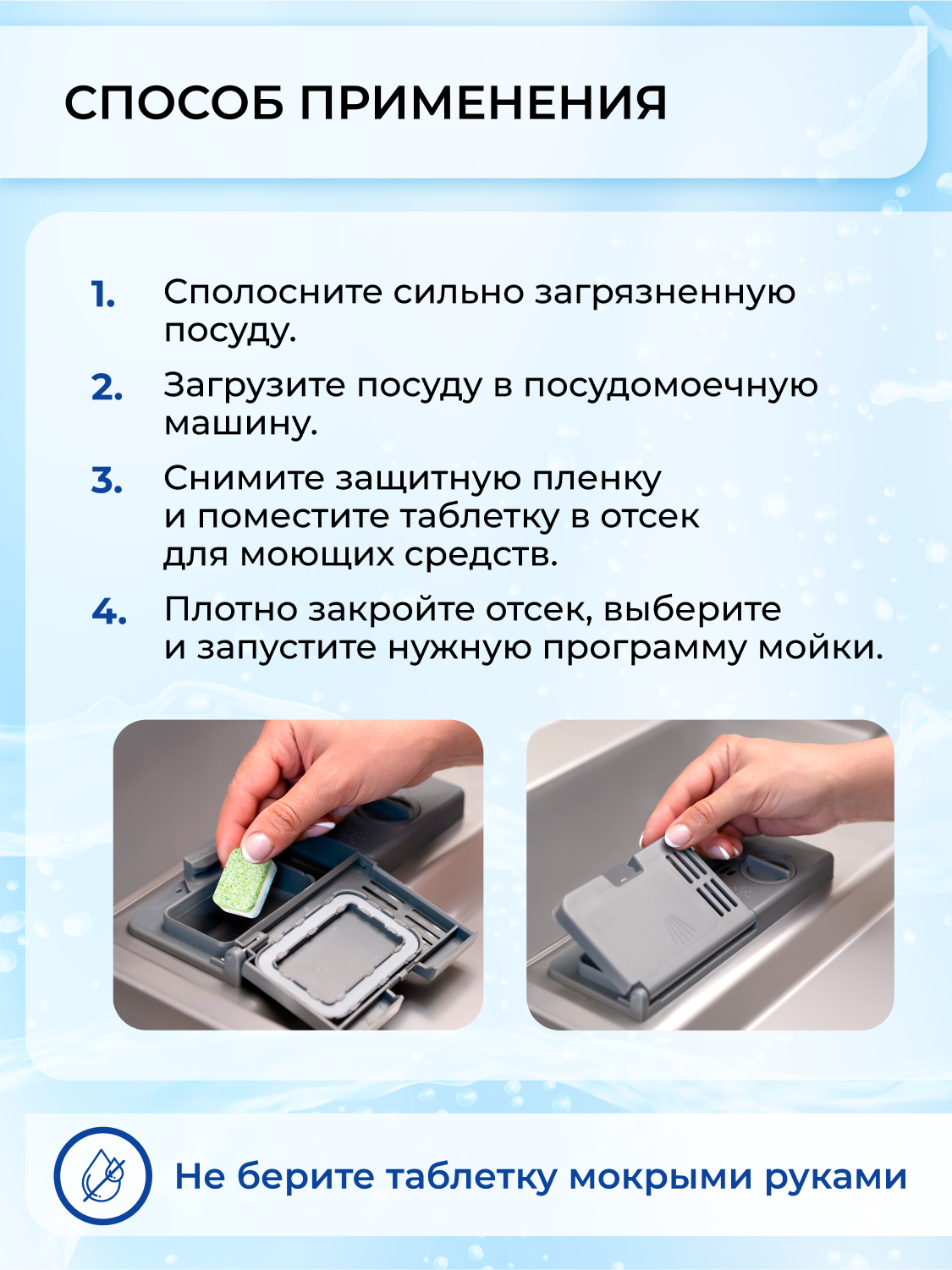 СПОСОБ ПРИМЕНЕНИЯ

1. Сполосните сильно загрязненную посуду.

2. Загрузите посуду в посудомоечную машину.

3. Снимите защитную пленку и поместите таблетку в отсек для моющих средств.

4. Плотно закройте отсек, выберите и запустите нужную программу мойки.

Не берите таблетку мокрыми руками