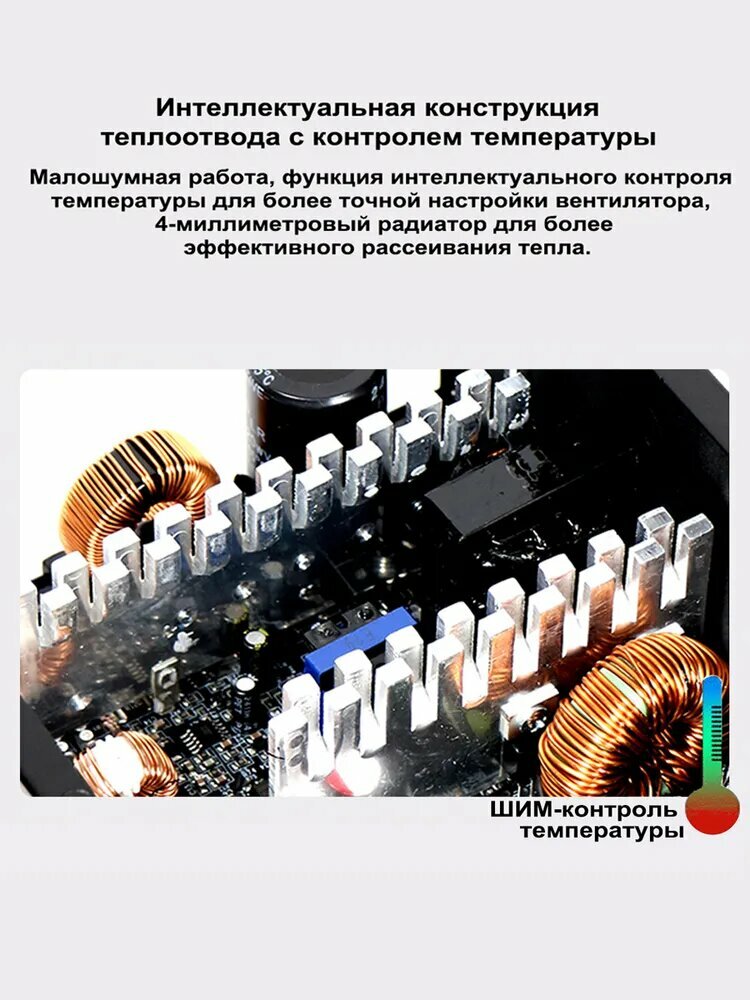 Интеллектуальная конструкция теплоотвода с контролем температуры

Малошумная работа, функция интеллектуального контроля температуры для более точной настройки вентилятора, 4-миллиметровый радиатор для более эффективного рассеивания тепла.

ШИМ-контроль температуры