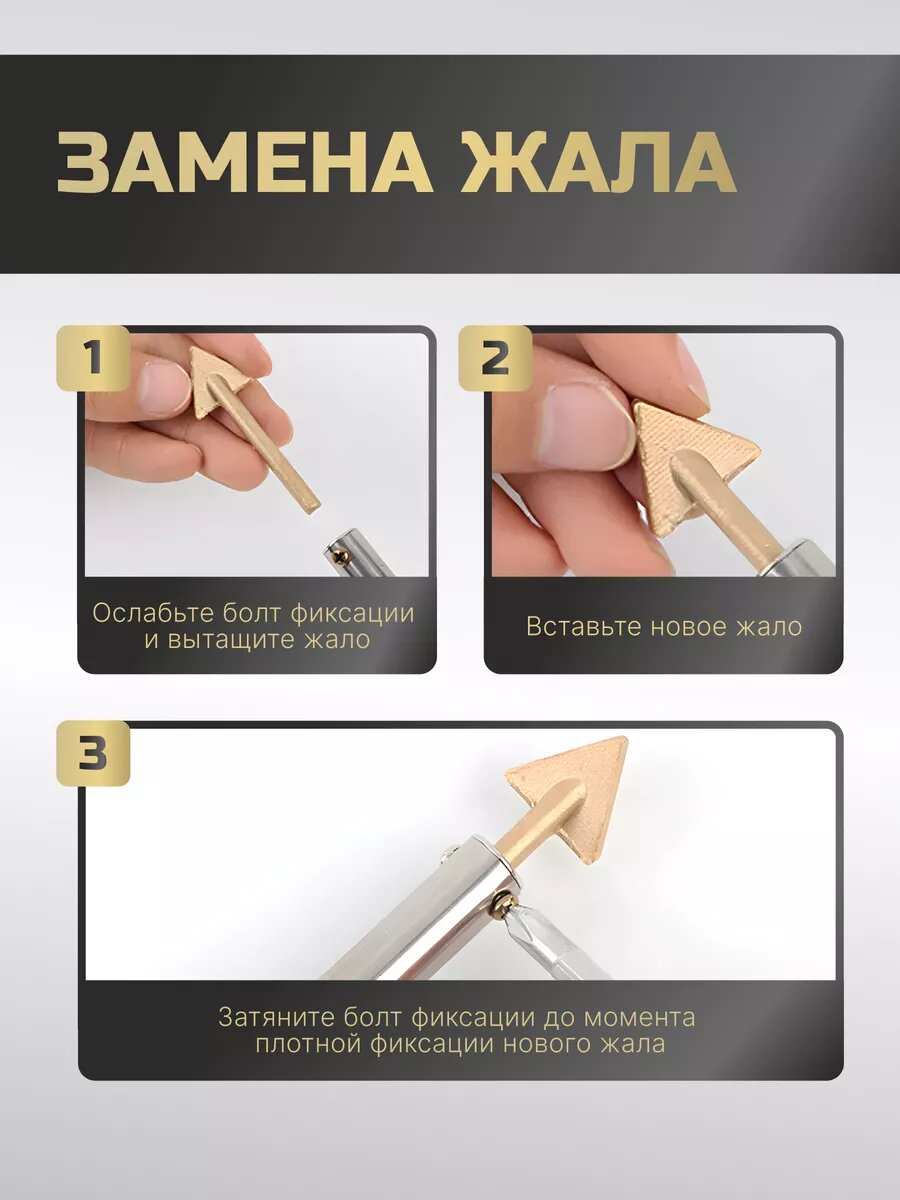 ЗАМЕНА ЖАЛА

1

Ослабьте болт фиксации и вытащите жало

2

Вставьте новое жало

3

Затяните болт фиксации до момента плотной фиксации нового жала