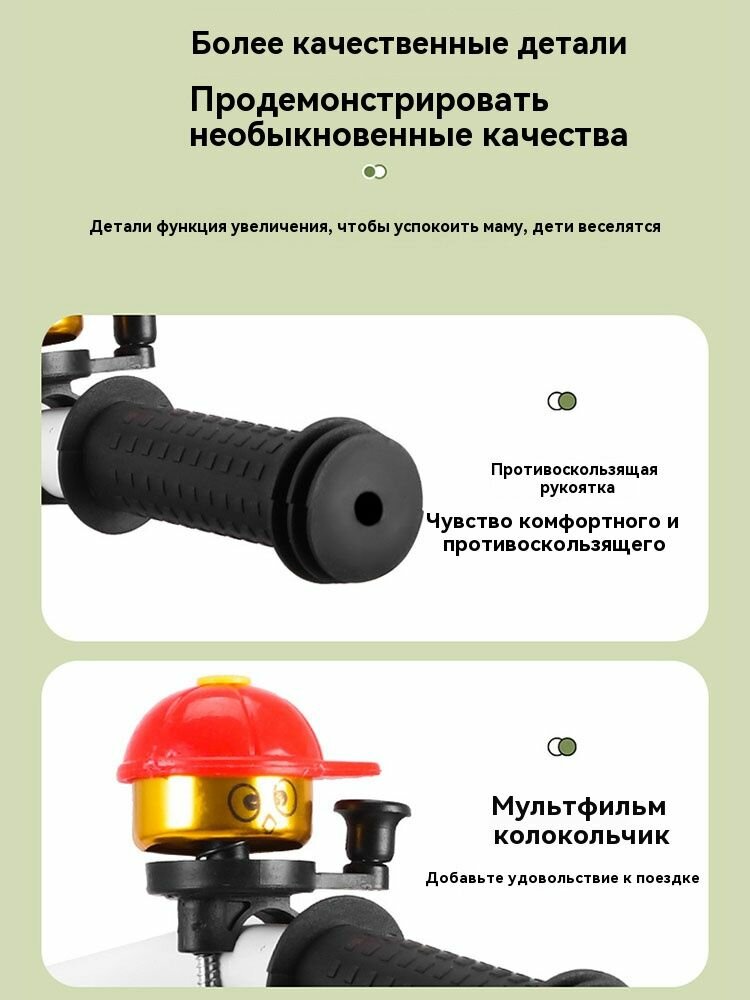 Более качественные детали

Продемонстрировать необыкновенные качества

Детали функция увеличения, чтобы успокоить маму, дети веселятся

Противоскользящая рукоятка

Чувство комфортного и противоскользящего

Мультфильм колокольчик

Добавьте удовольствие к поездке