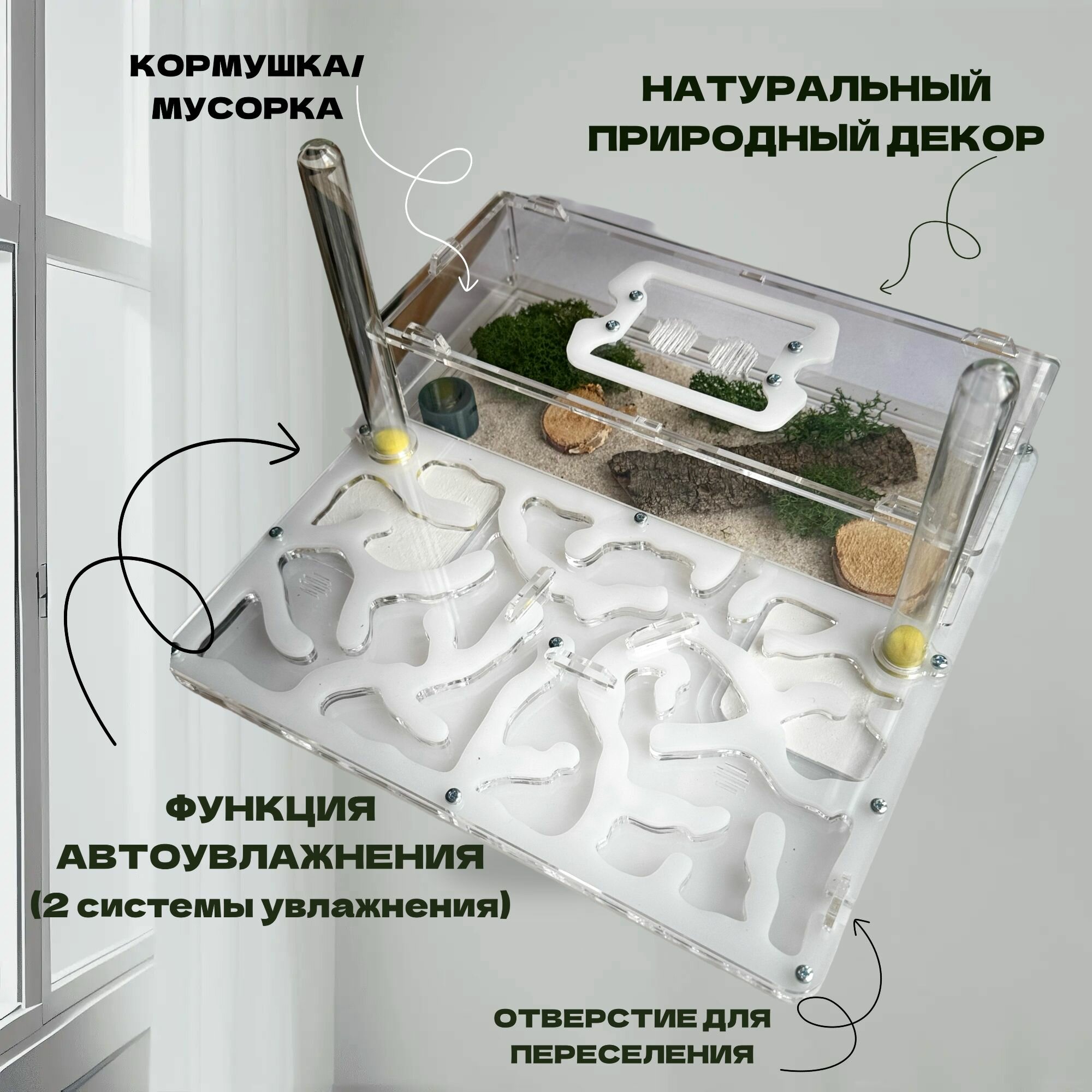 КОРМУШКА/ МУСОРКА

НАТУРАЛЬНЫЙ ПРИРОДНЫЙ ДЕКОР

ФУНКЦИЯ АВТОУВЛАЖНЕНИЯ (2 системы увлажнения)

ОТВЕРСТИЕ ДЛЯ ПЕРЕСЕЛЕНИЯ