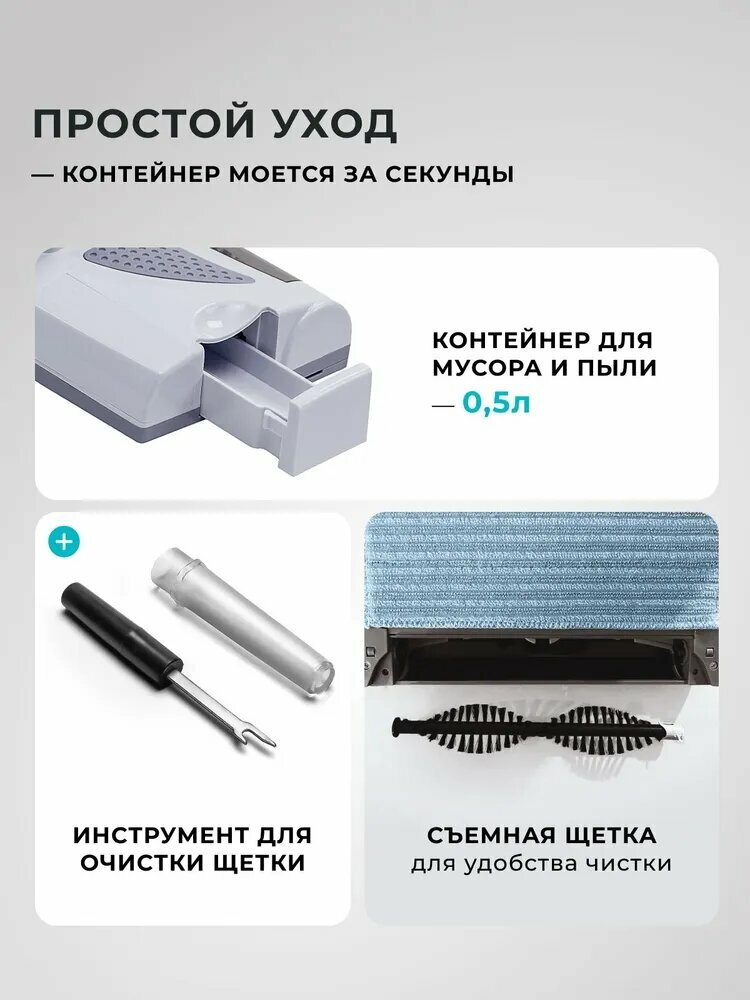 ПРОСТОЙ УХОД

— КОНТЕЙНЕР МОЕТСЯ ЗА СЕКУНДЫ

КОНТЕЙНЕР ДЛЯ МУСОРА И ПЫЛИ
— 0,5л

+

ИНСТРУМЕНТ ДЛЯ ОЧИСТКИ ЩЕТКИ

СЪЕМНАЯ ЩЕТКА
для удобства чистки