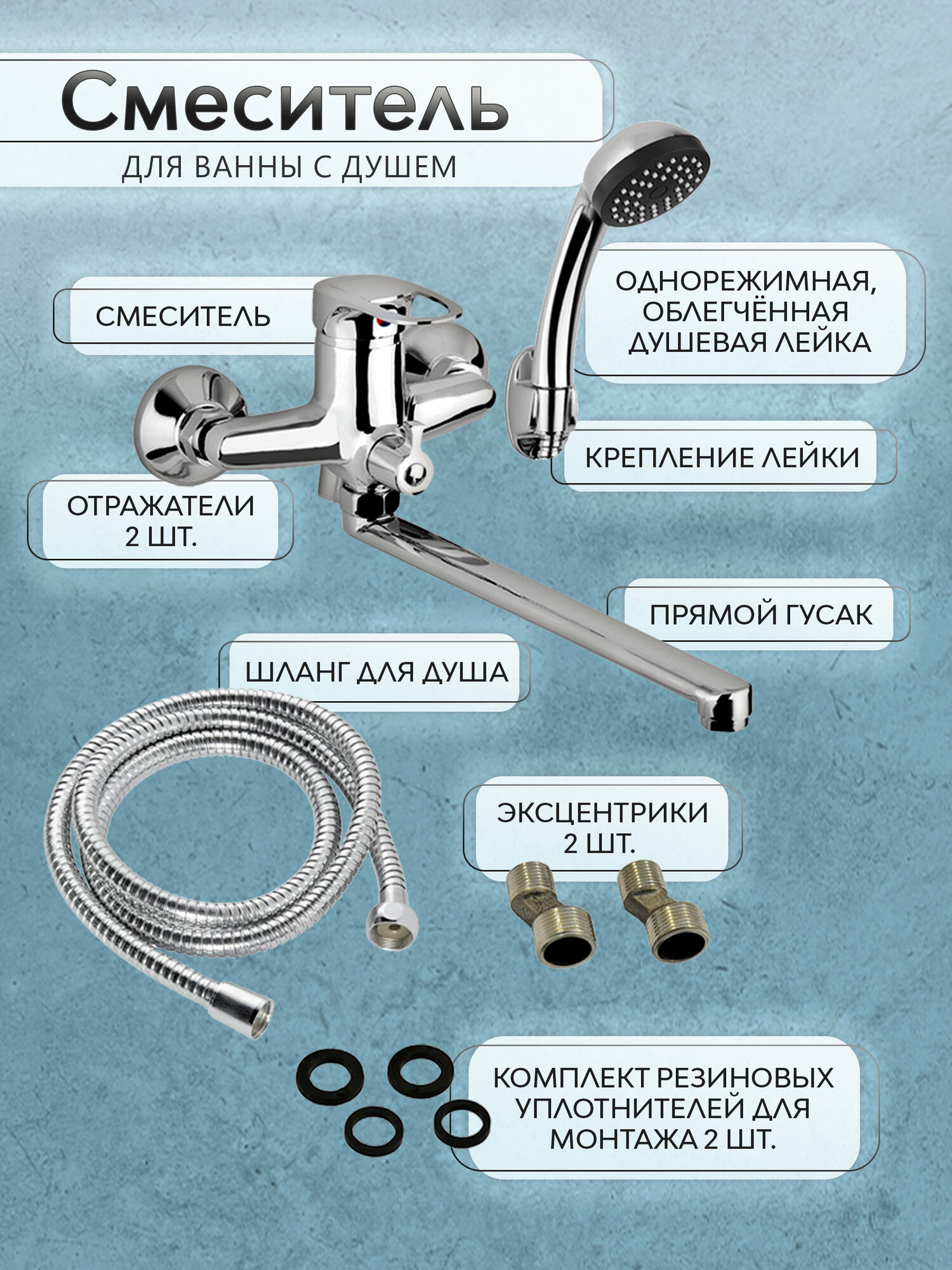 Смеситель
ДЛЯ ВАННЫ С ДУШЕМ

СМЕСИТЕЛЬ

ОДНОРЕЖИМНАЯ, ОБЛЕГЧЁННАЯ ДУШЕВАЯ ЛЕЙКА

КРЕПЛЕНИЕ ЛЕЙКИ

ОТРАЖАТЕЛИ 2 ШТ.

ПРЯМОЙ ГУСАК

ШЛАНГ ДЛЯ ДУША

ЭКСЦЕНТРИКИ 2 ШТ.

КОМПЛЕКТ РЕЗИНОВЫХ УПЛОТНИТЕЛЕЙ ДЛЯ МОНТАЖА 2 ШТ.