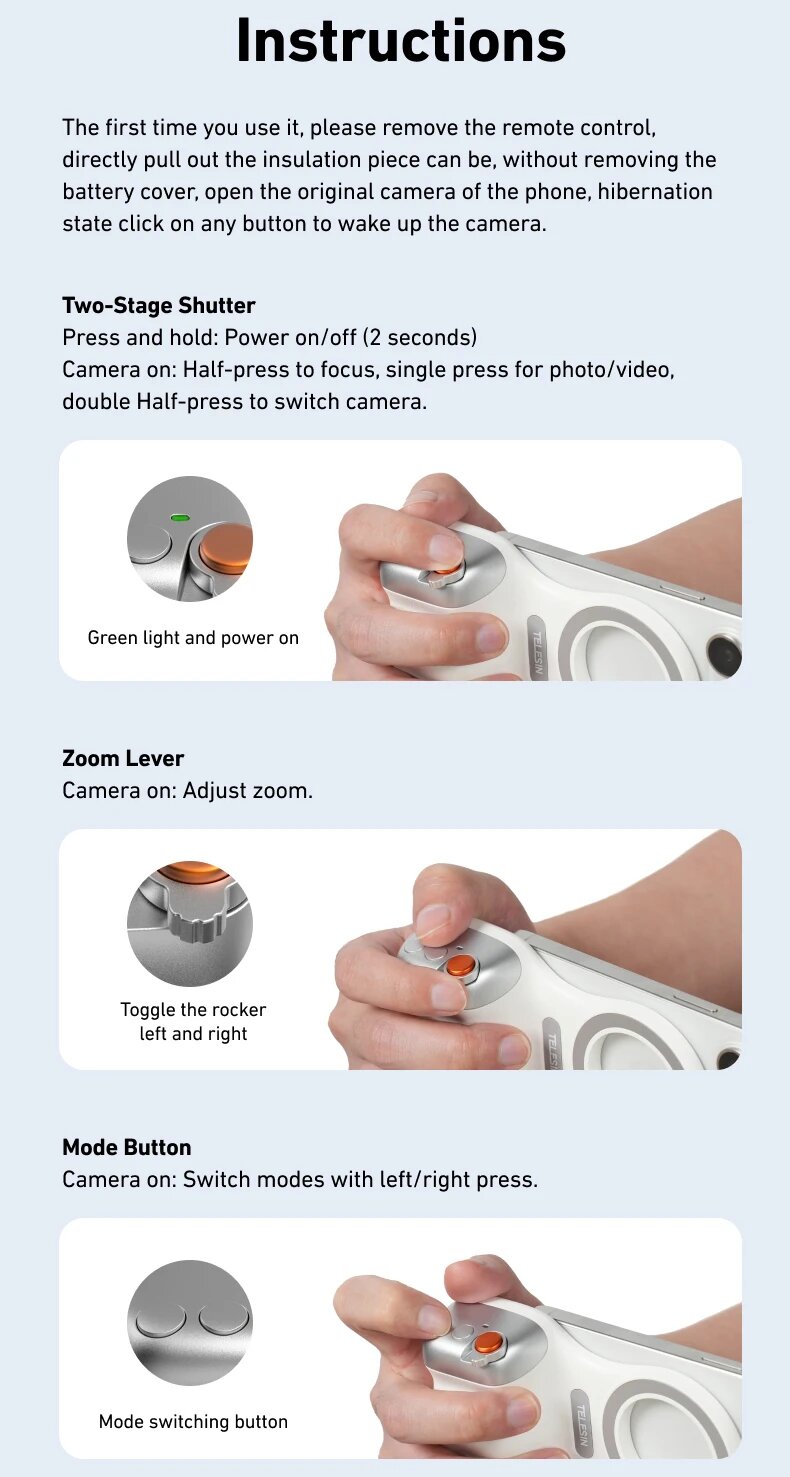 Instructions

The first time you use it, please remove the remote control, directly pull out the insulation piece can be, without removing the battery cover, open the original camera of the phone, hibernation state click on any button to wake up the camera.

Two-Stage Shutter
Press and hold: Power on/off (2 seconds)
Camera on: Half-press to focus, single press for photo/video, double Half-press to switch camera.

Green light and power on

TELESIN

Zoom Lever
Camera on: Adjust zoom.

Toggle the rocker left and right

TELESIN

Mode Button
Camera on: Switch modes with left/right press.

Mode switching button

TELESIN