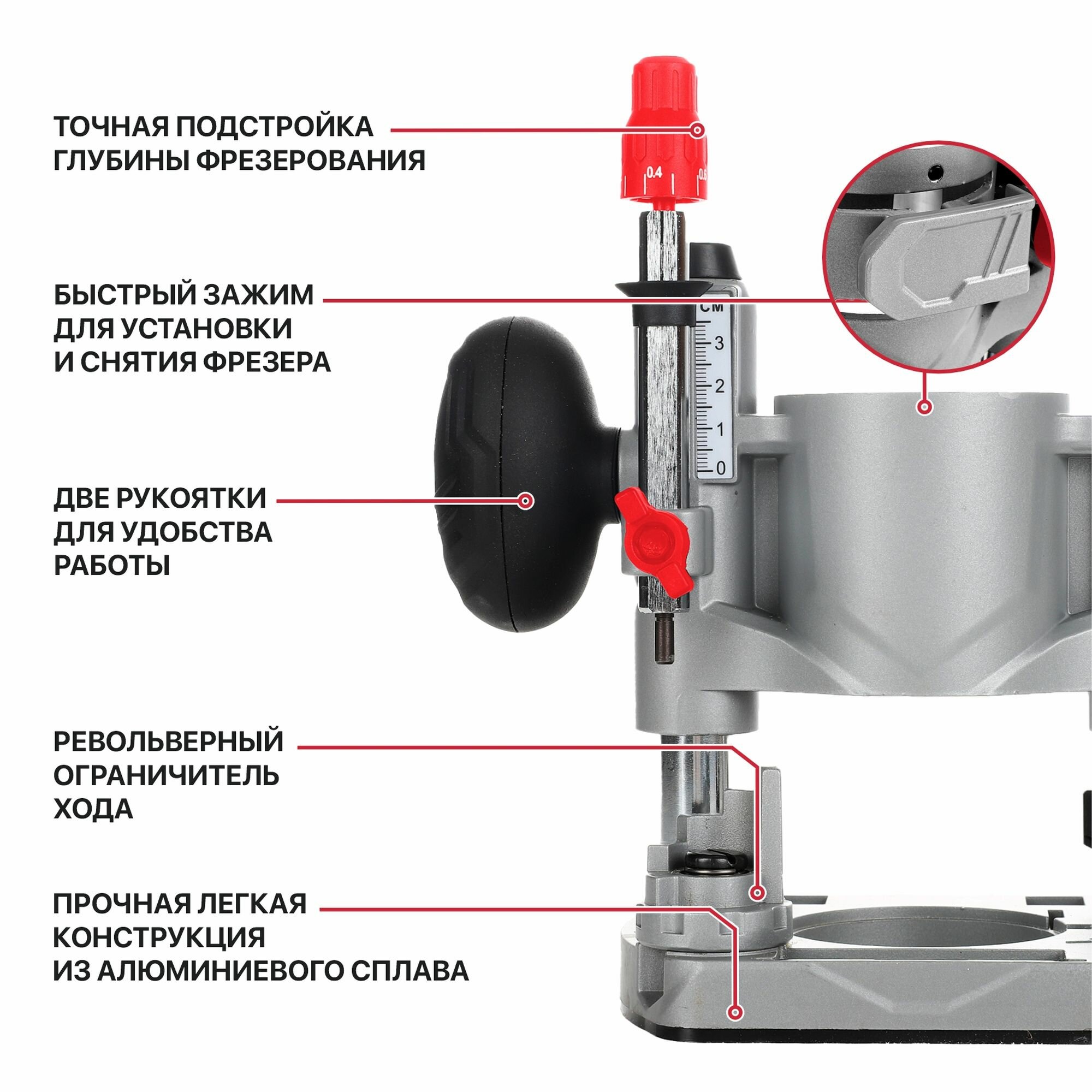 ТОЧНАЯ ПОДСТРОЙКА ГЛУБИНЫ ФРЕЗЕРОВАНИЯ

0.4 0.6

БЫСТРЫЙ ЗАЖИМ ДЛЯ УСТАНОВКИ И СНЯТИЯ ФРЕЗЕРА

СМ
3
2
1
0

ДВЕ РУКОЯТКИ ДЛЯ УДОБСТВА РАБОТЫ

РЕВОЛЬВЕРНЫЙ ОГРАНИЧИТЕЛЬ ХОДА

ПРОЧНАЯ ЛЕГКАЯ КОНСТРУКЦИЯ ИЗ АЛЮМИНИЕВОГО СПЛАВА