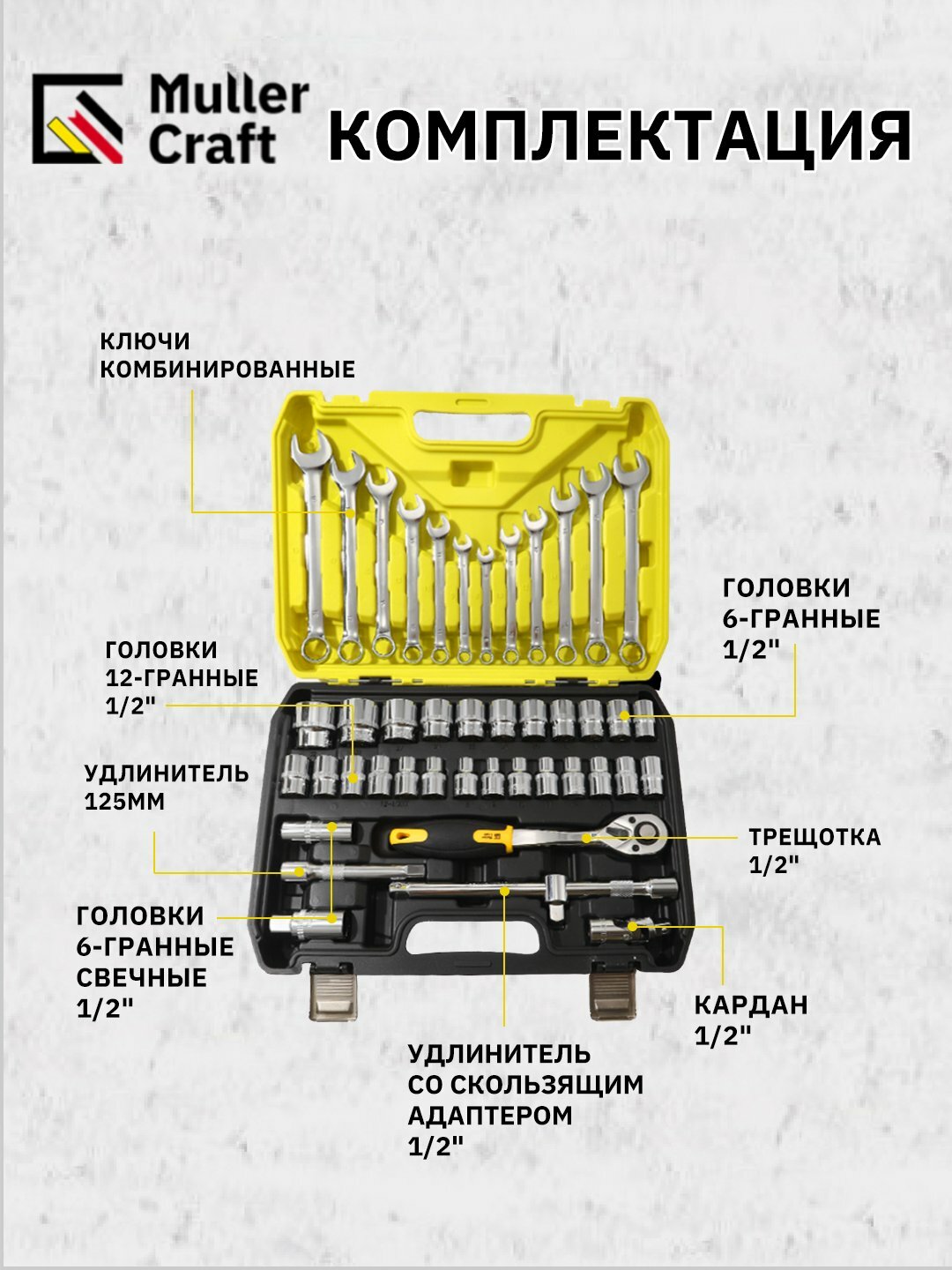 Muller Craft

КОМПЛЕКТАЦИЯ

КЛЮЧИ КОМБИНИРОВАННЫЕ

ГОЛОВКИ 6-ГРАННЫЕ 1/2"

ГОЛОВКИ 12-ГРАННЫЕ 1/2"

УДЛИНИТЕЛЬ 125ММ

ТРЕЩОТКА 1/2"

ГОЛОВКИ 6-ГРАННЫЕ СВЕЧНЫЕ 1/2"

КАРДАН 1/2"

УДЛИНИТЕЛЬ СО СКОЛЬЗЯЩИМ АДАПТЕРОМ 1/2"