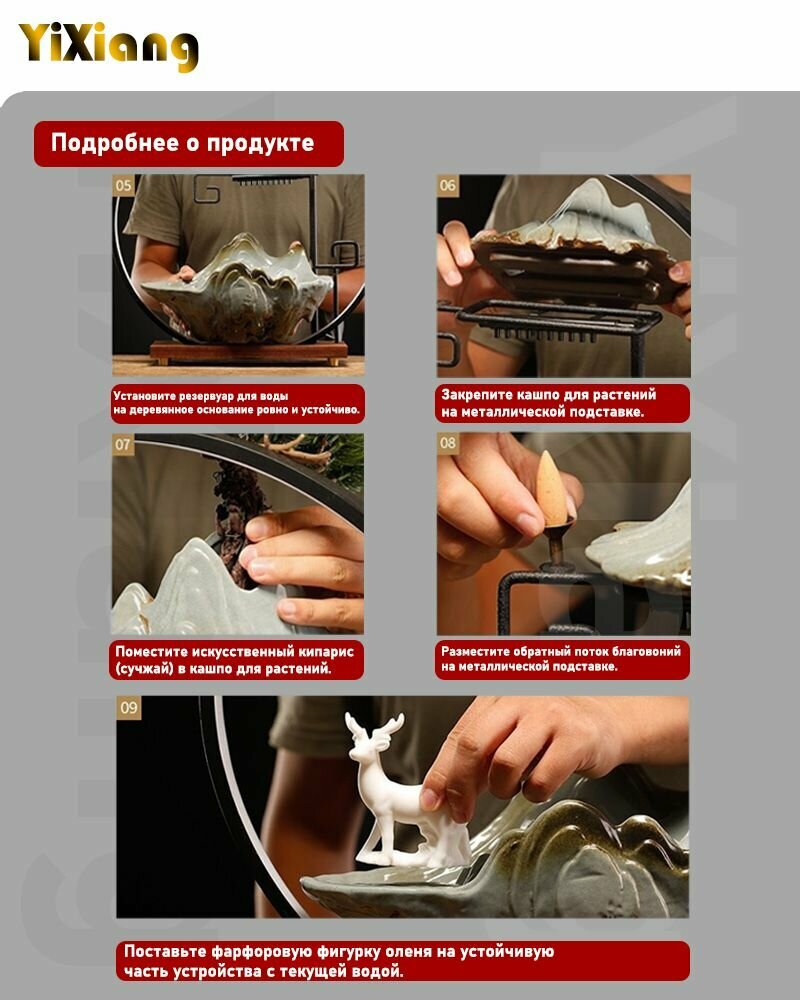 YiXiang

Подробнее о продукте

05

Установите резервуар для воды на деревянное основание ровно и устойчиво.

06

Закрепите кашпо для растений на металлической подставке.

07

Поместите искусственный кипарис (сучжай) в кашпо для растений.

08

Разместите обратный поток благовоний на металлической подставке.

09

Поставьте фарфоровую фигурку оленя на устойчивую часть устройства с текущей водой.