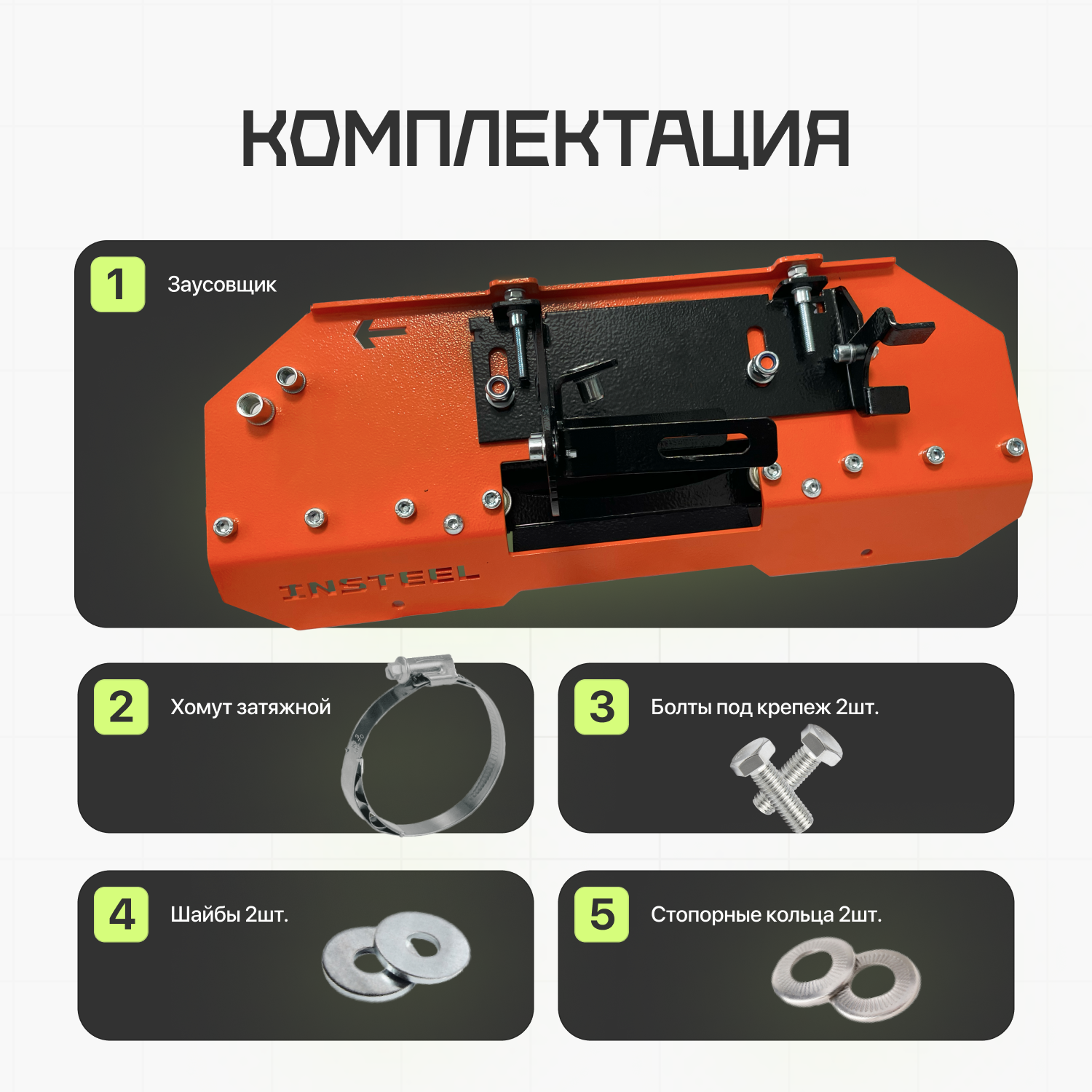 КОМПЛЕКТАЦИЯ

1 Заусовщик

INSTEEL

2 Хомут затяжной

3 Болты под крепеж 2шт.

4 Шайбы 2шт.

5 Стопорные кольца 2шт.