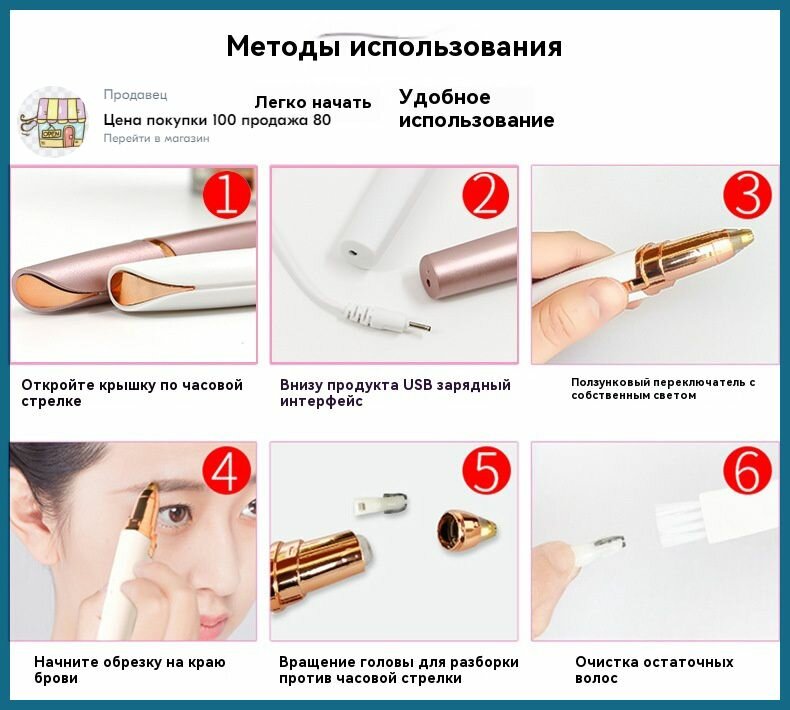 Методы использования

OPEN

Продавец
Цена покупки 100 продажа 80
Перейти в магазин

Легко начать

Удобное использование

1

Откройте крышку по часовой стрелке

2

Внизу продукта USB зарядный интерфейс

3

Ползунковый переключатель с собственным светом

4

Начните обрезку на краю брови

5

Вращение головы для разборки против часовой стрелки

6

Очистка остаточных волос