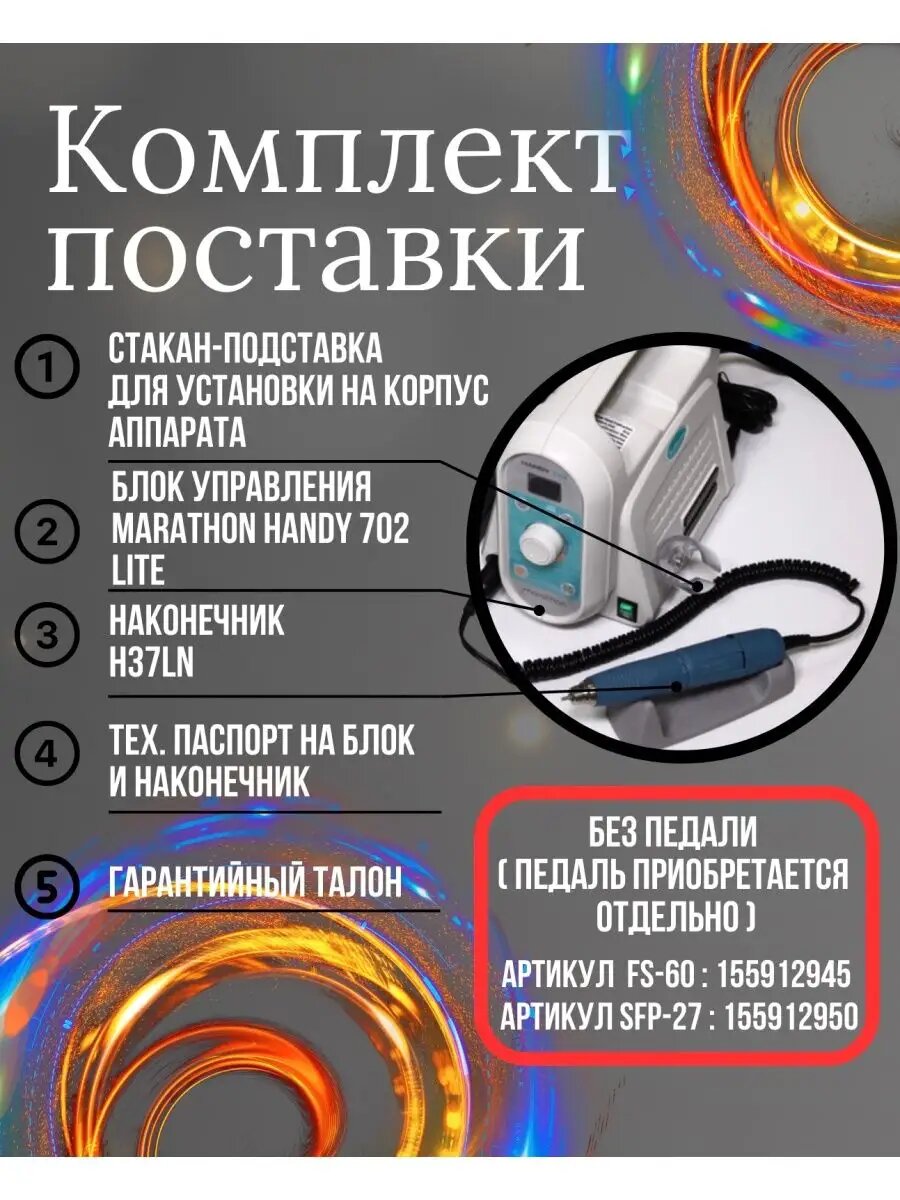 Комплект поставки

1 СТАКАН-ПОДСТАВКА ДЛЯ УСТАНОВКИ НА КОРПУС АППАРАТА

2 БЛОК УПРАВЛЕНИЯ MARATHON HANDY 702 LITE

3 НАКОНЕЧНИК H37LN

4 ТЕХ. ПАСПОРТ НА БЛОК И НАКОНЕЧНИК

5 ГАРАНТИЙНЫЙ ТАЛОН

БЕЗ ПЕДАЛИ ( ПЕДАЛЬ ПРИОБРЕТАЕТСЯ ОТДЕЛЬНО )

АРТИКУЛ FS-60 : 155912945
АРТИКУЛ SFP-27 : 155912950