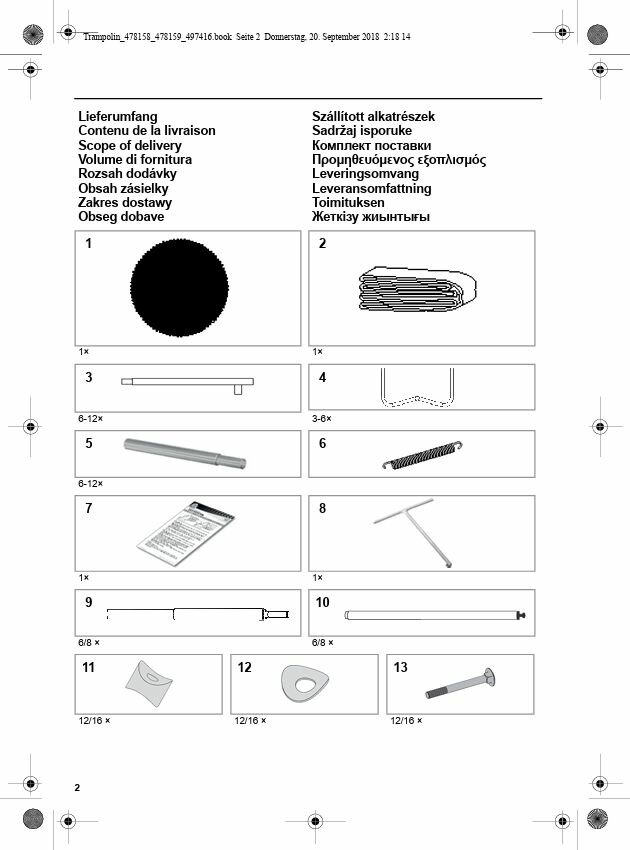 Trampolin_478158_478159_497416.book Seite 2 Donnerstag, 20. September 2018 2:18 14

Lieferumfang
Contenu de la livraison
Scope of delivery
Volume di fornitura
Rozsah dodávky
Obsah zásielky
Zakres dostawy
Obseg dobave

Szállított alkatrészek
Sadržaj isporuke
Комплект поставки
Προμηθευόμενος εξοπλισμός
Leveringsomvang
Leveransomfattning
Toimituksen
Жеткізу жиынтығы

1
1×

2
1×

3
6-12×

4
3-6×

5
6-12×

6

7
1×

8
1×

9
6/8 ×

10
6/8 ×

11
12/16 ×

12
12/16 ×

13
12/16 ×

2