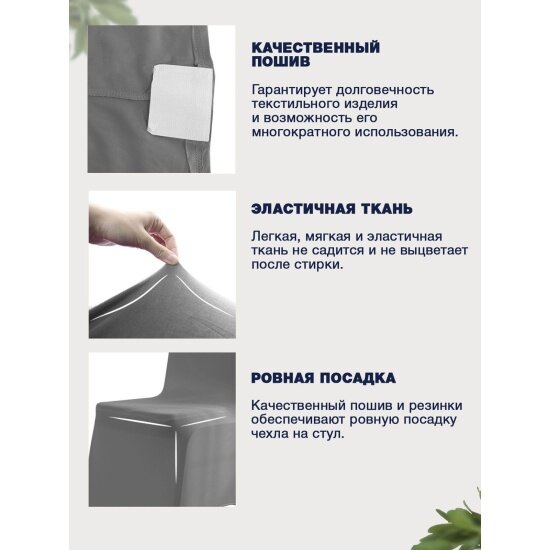 КАЧЕСТВЕННЫЙ ПОШИВ

Гарантирует долговечность текстильного изделия и возможность его многократного использования.

ЭЛАСТИЧНАЯ ТКАНЬ

Легкая, мягкая и эластичная ткань не садится и не выцветает после стирки.

РОВНАЯ ПОСАДКА

Качественный пошив и резинки обеспечивают ровную посадку чехла на стул.