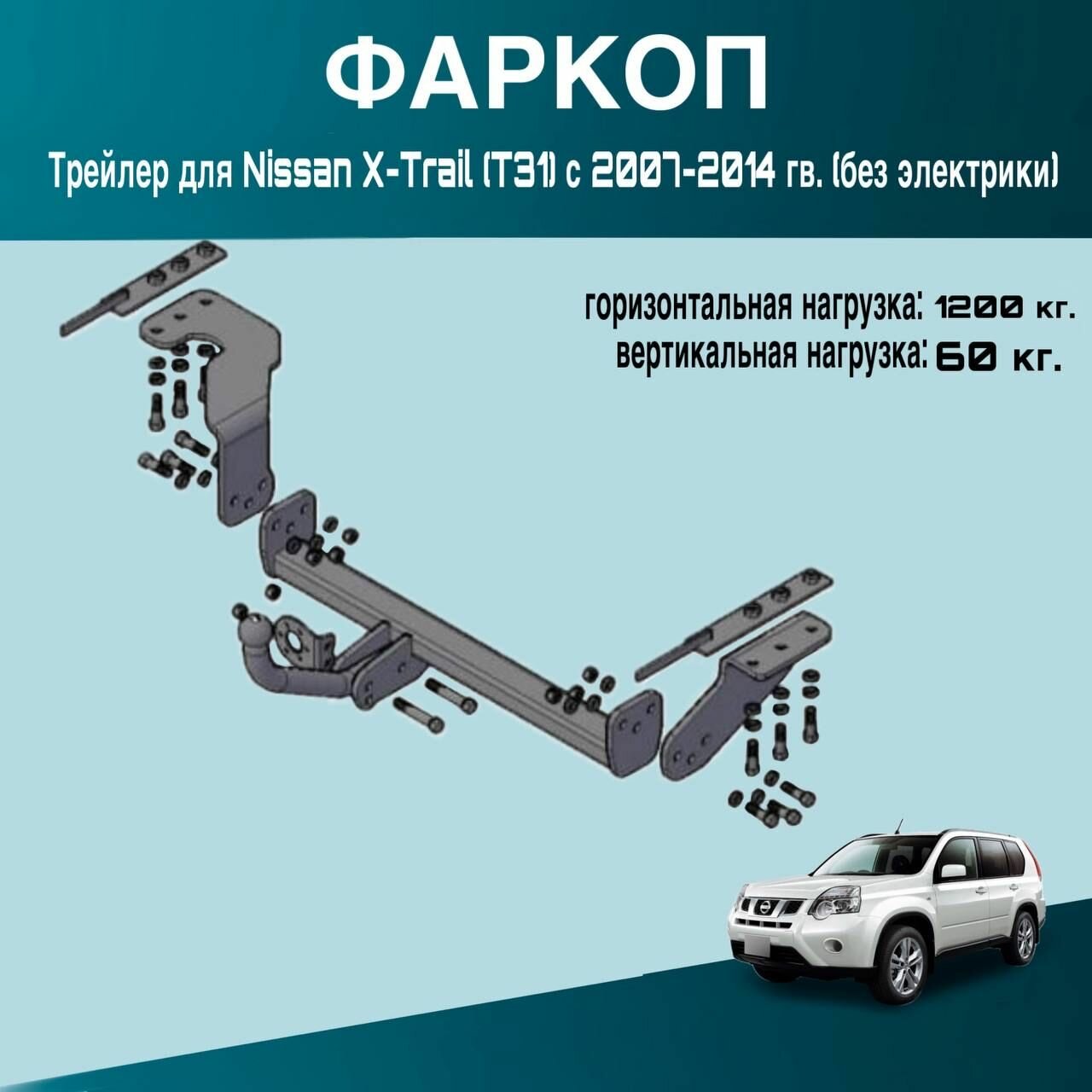 ФАРКОП

Трейлер для Nissan X-Trail (T31) с 2007-2014 гв. (без электрики)

горизонтальная нагрузка: 1200 кг.
вертикальная нагрузка: 60 кг.