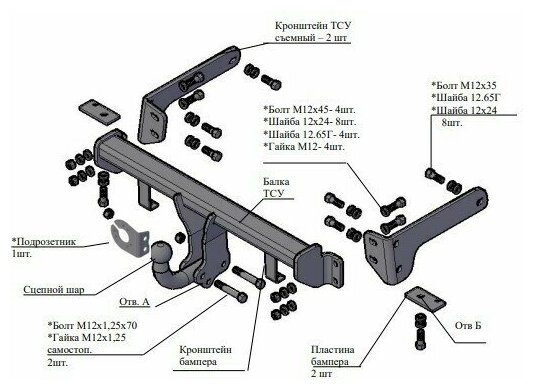 Кронштейн ТСУ съемный – 2 шт

*Болт М12х35
*Шайба 12.65Г
*Шайба 12х24
8шт.

*Болт М12х45- 4шт.
*Шайба 12х24- 8шт.
*Шайба 12.65Г- 4шт.
*Гайка М12- 4шт.

Балка ТСУ

*Подрозетник 1шт.

Сцепной шар

Отв. А

*Болт М12х1,25х70
*Гайка М12х1,25 самостоп.
2шт.

Кронштейн бампера

Пластина бампера 2 шт

Отв Б